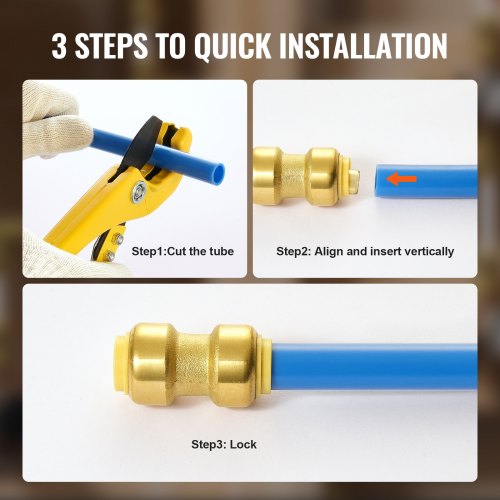 3 STEPS TO QUICK INSTALLATION

Step1:Cut the tube

Step2: Align and insert vertically

Step3: Lock