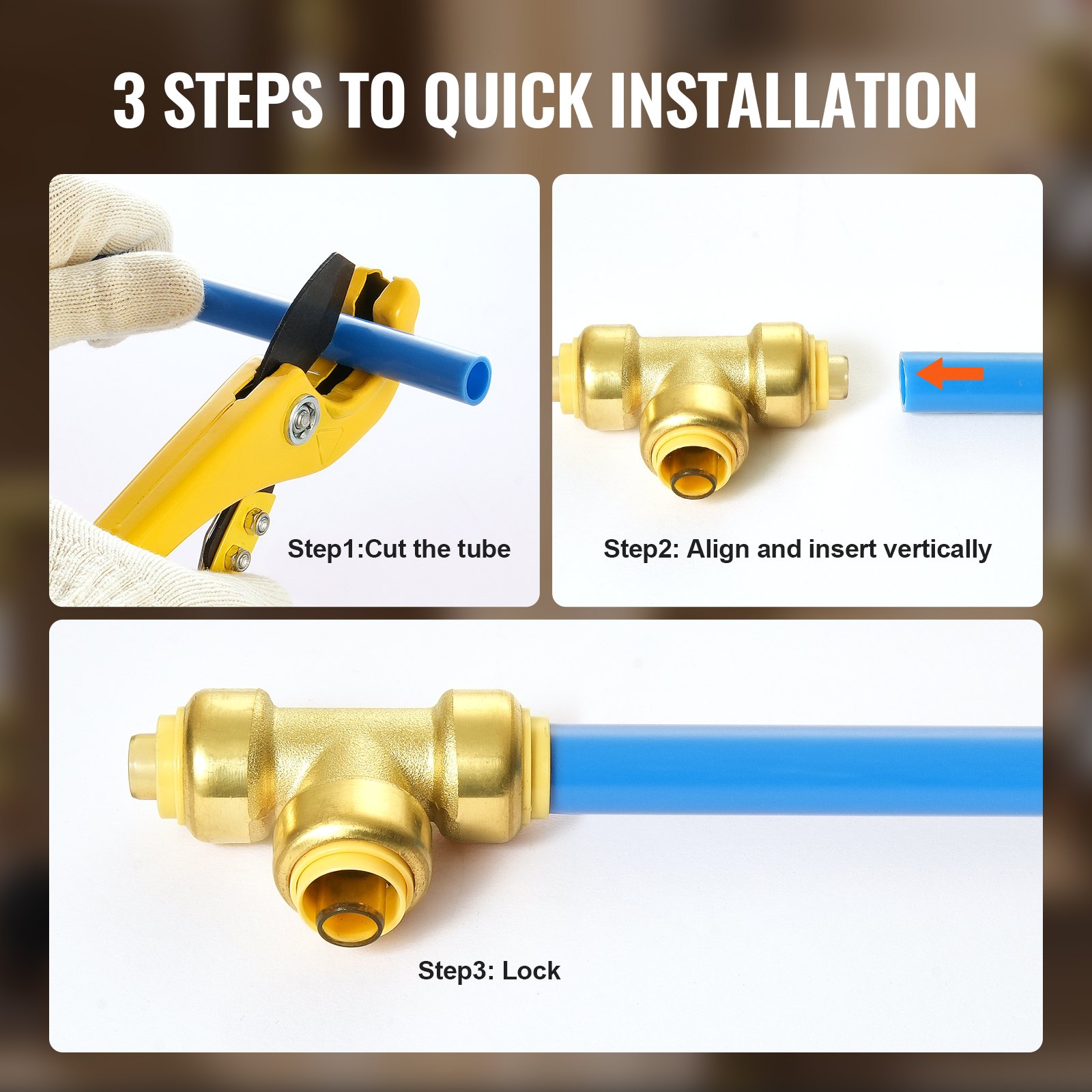 3 STEPS TO QUICK INSTALLATION

Step1:Cut the tube

Step2: Align and insert vertically

Step3: Lock