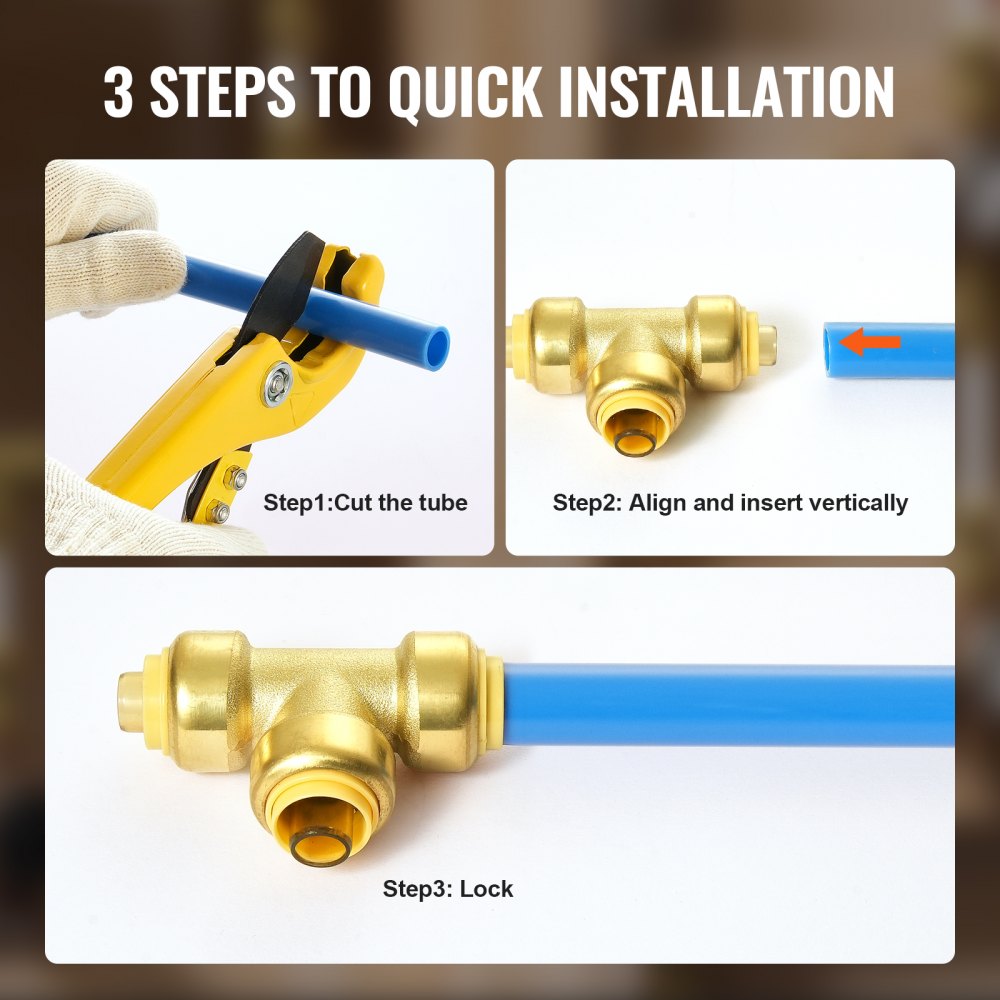 3 STEPS TO QUICK INSTALLATION

Step1:Cut the tube

Step2: Align and insert vertically

Step3: Lock