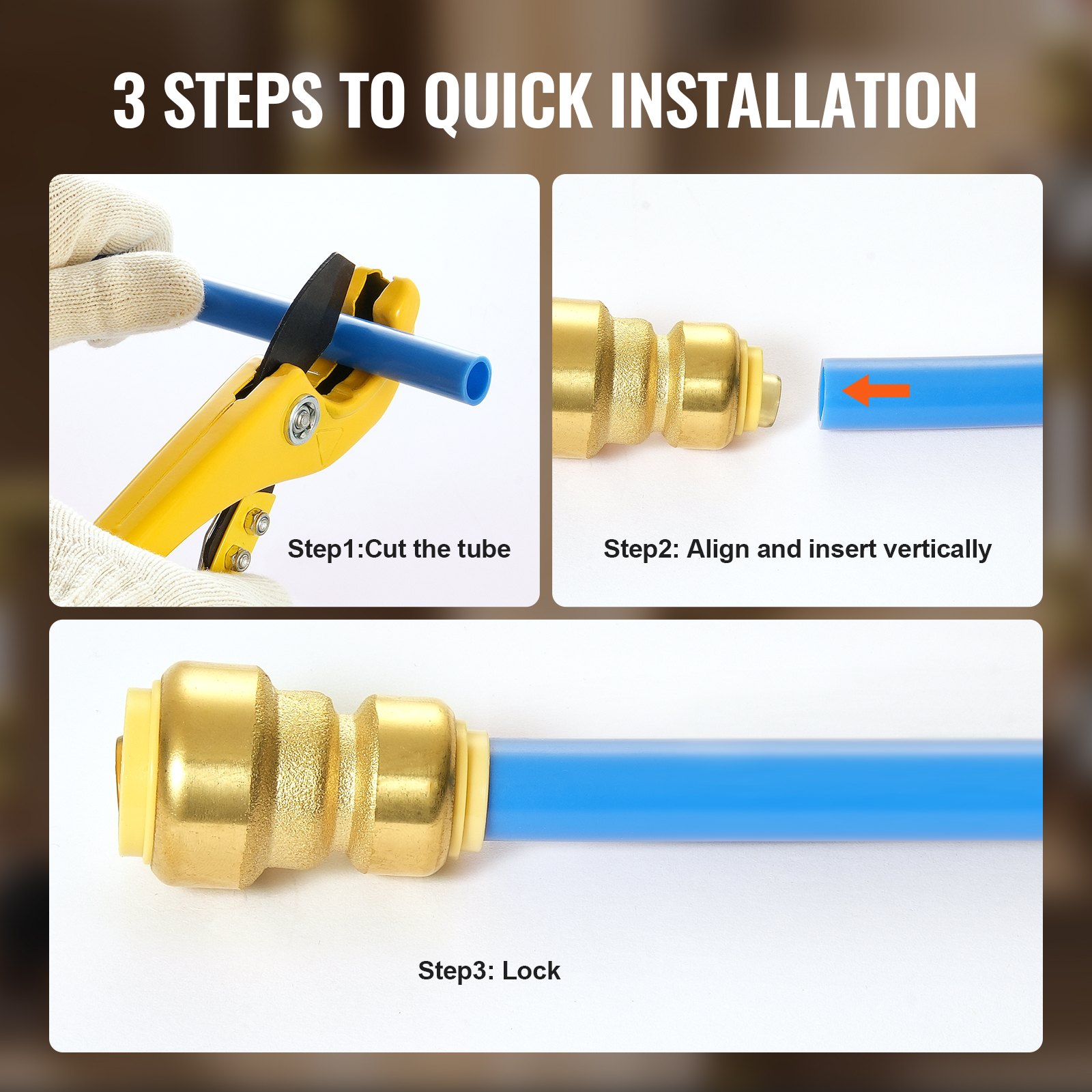 3 STEPS TO QUICK INSTALLATION

Step1:Cut the tube

Step2: Align and insert vertically

Step3: Lock