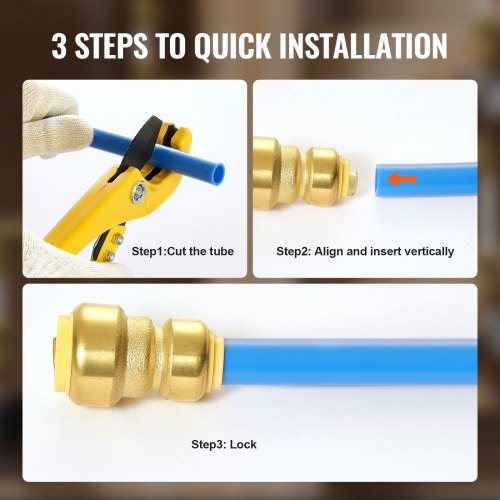 3 STEPS TO QUICK INSTALLATION

Step1:Cut the tube

Step2: Align and insert vertically

Step3: Lock