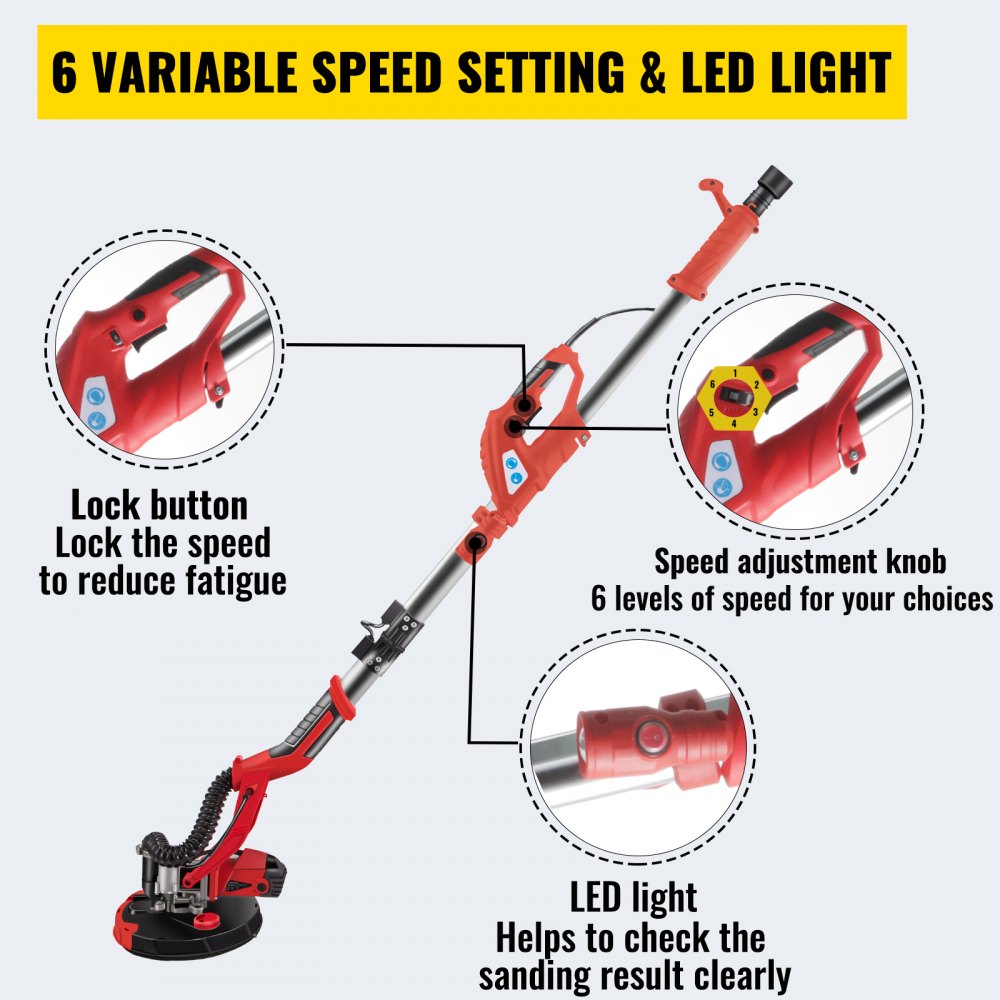 6 VARIABLE SPEED SETTING & LED LIGHT

Lock button
Lock the speed
to reduce fatigue

6
1
2
3
4
5

Speed adjustment knob
6 levels of speed for your choices

LED light
Helps to check the
sanding result clearly