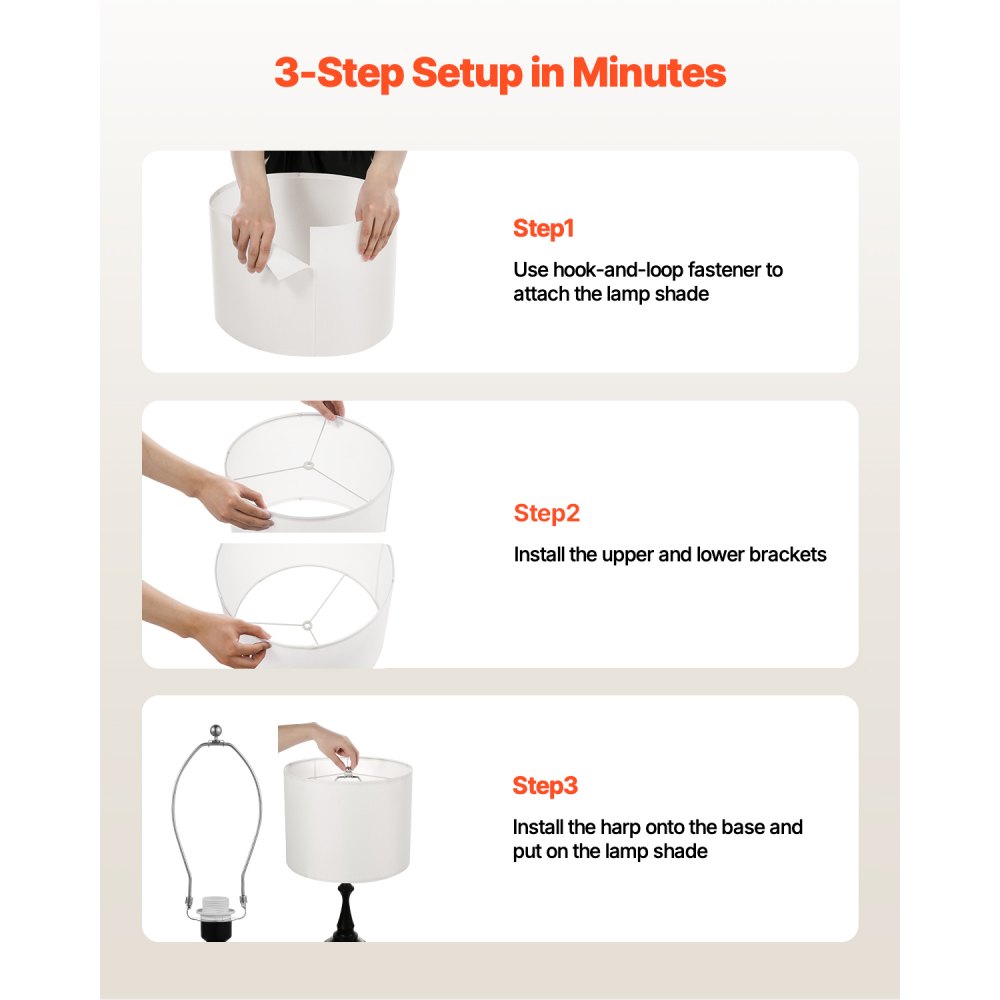 3-Step Setup in Minutes

Step1

Use hook-and-loop fastener to attach the lamp shade

Step2

Install the upper and lower brackets

Step3

Install the harp onto the base and put on the lamp shade