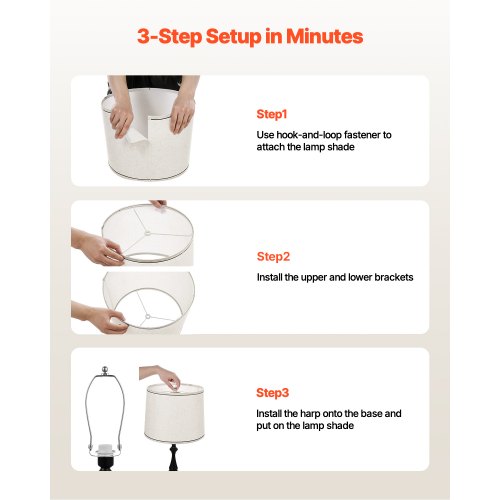 3-Step Setup in Minutes

Step1

Use hook-and-loop fastener to attach the lamp shade

Step2

Install the upper and lower brackets

Step3

Install the harp onto the base and put on the lamp shade