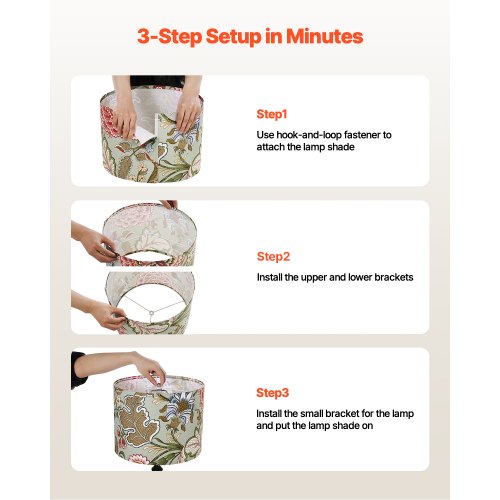 3-Step Setup in Minutes

Step1

Use hook-and-loop fastener to attach the lamp shade

Step2

Install the upper and lower brackets

Step3

Install the small bracket for the lamp and put the lamp shade on