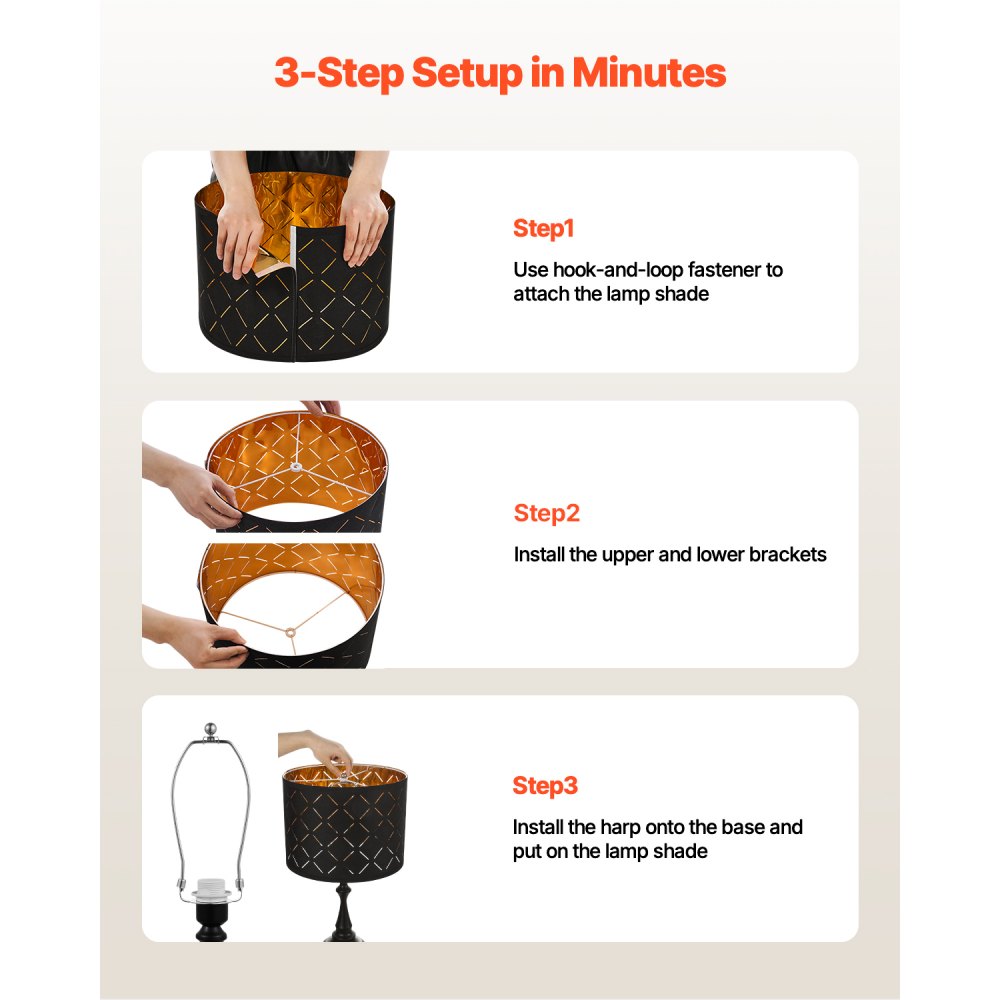 3-Step Setup in Minutes

Step1

Use hook-and-loop fastener to attach the lamp shade

Step2

Install the upper and lower brackets

Step3

Install the harp onto the base and put on the lamp shade