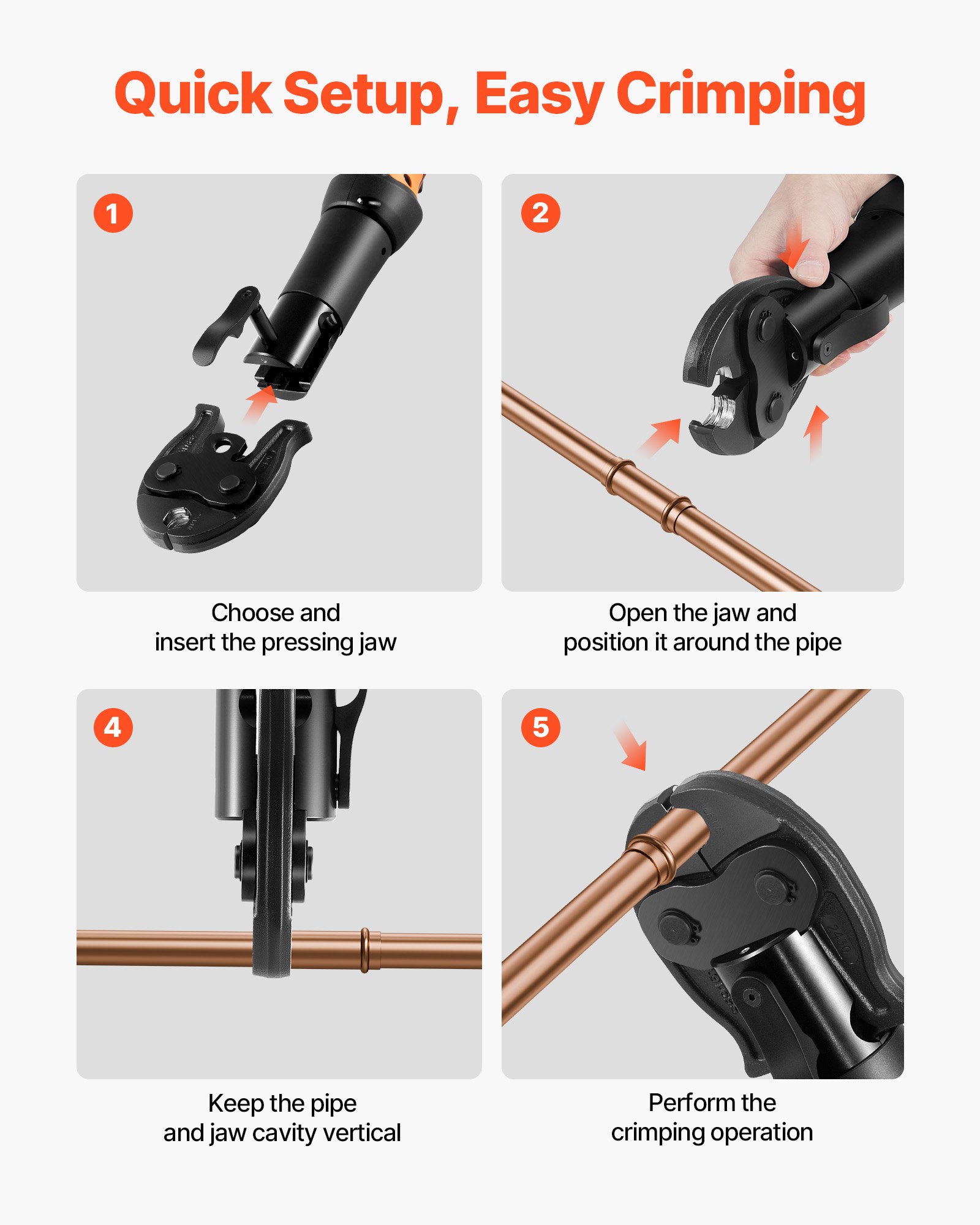 Quick Setup, Easy Crimping

1

Choose and insert the pressing jaw

2

Open the jaw and position it around the pipe

4

Keep the pipe and jaw cavity vertical

5

Perform the crimping operation