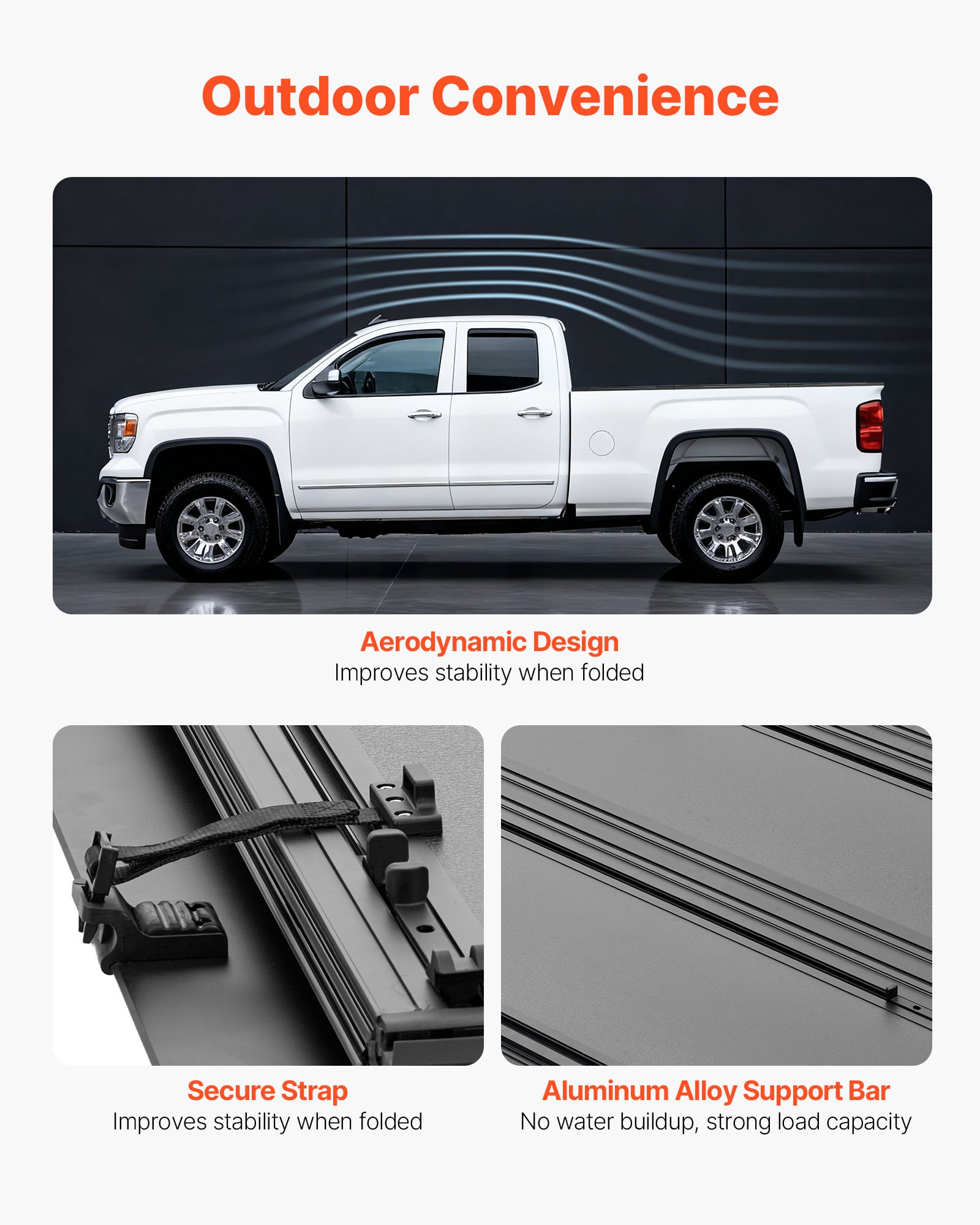 Outdoor Convenience

Aerodynamic Design
Improves stability when folded

Secure Strap
Improves stability when folded

Aluminum Alloy Support Bar
No water buildup, strong load capacity