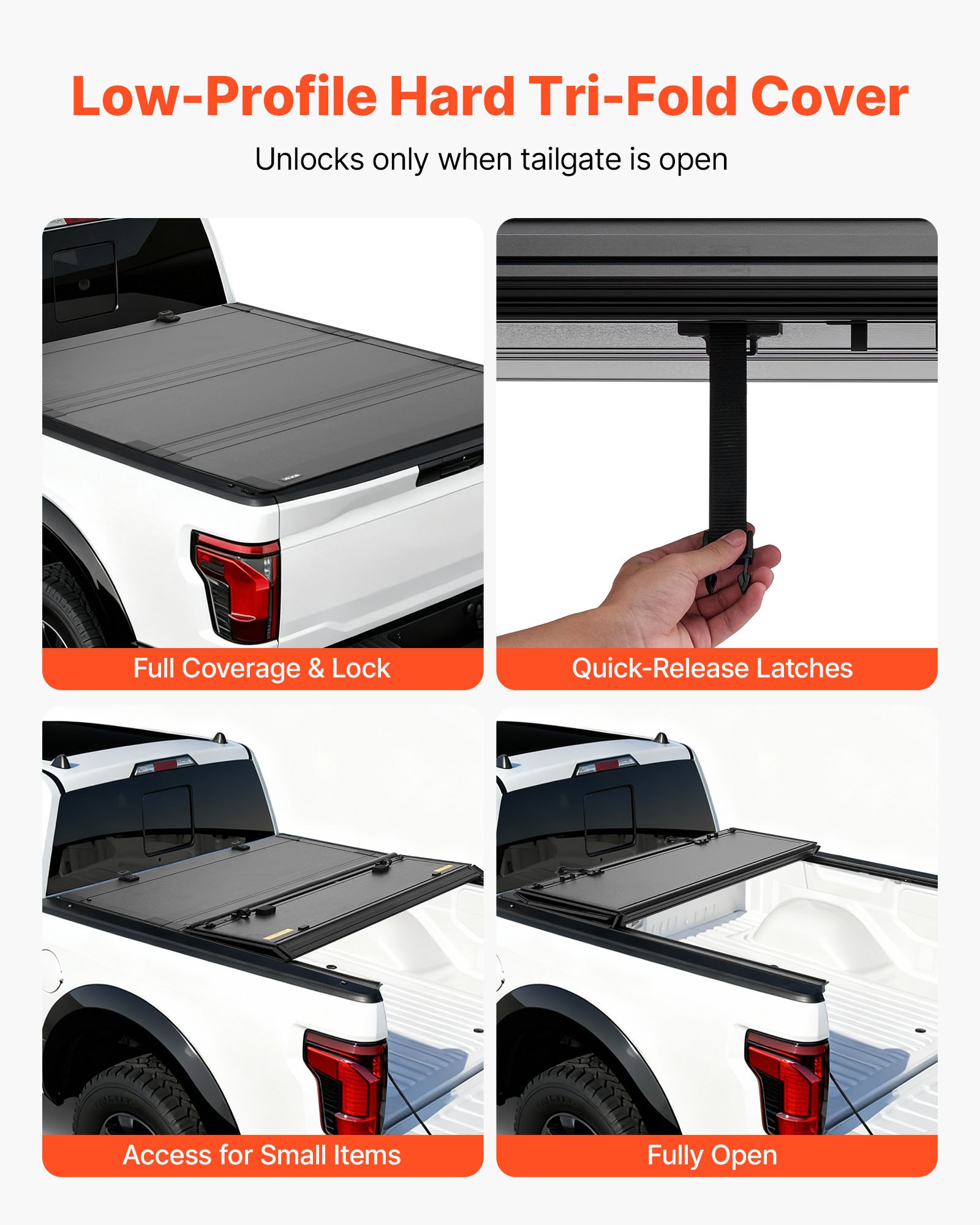 Low-Profile Hard Tri-Fold Cover

Unlocks only when tailgate is open

Full Coverage & Lock

Quick-Release Latches

Access for Small Items

Fully Open