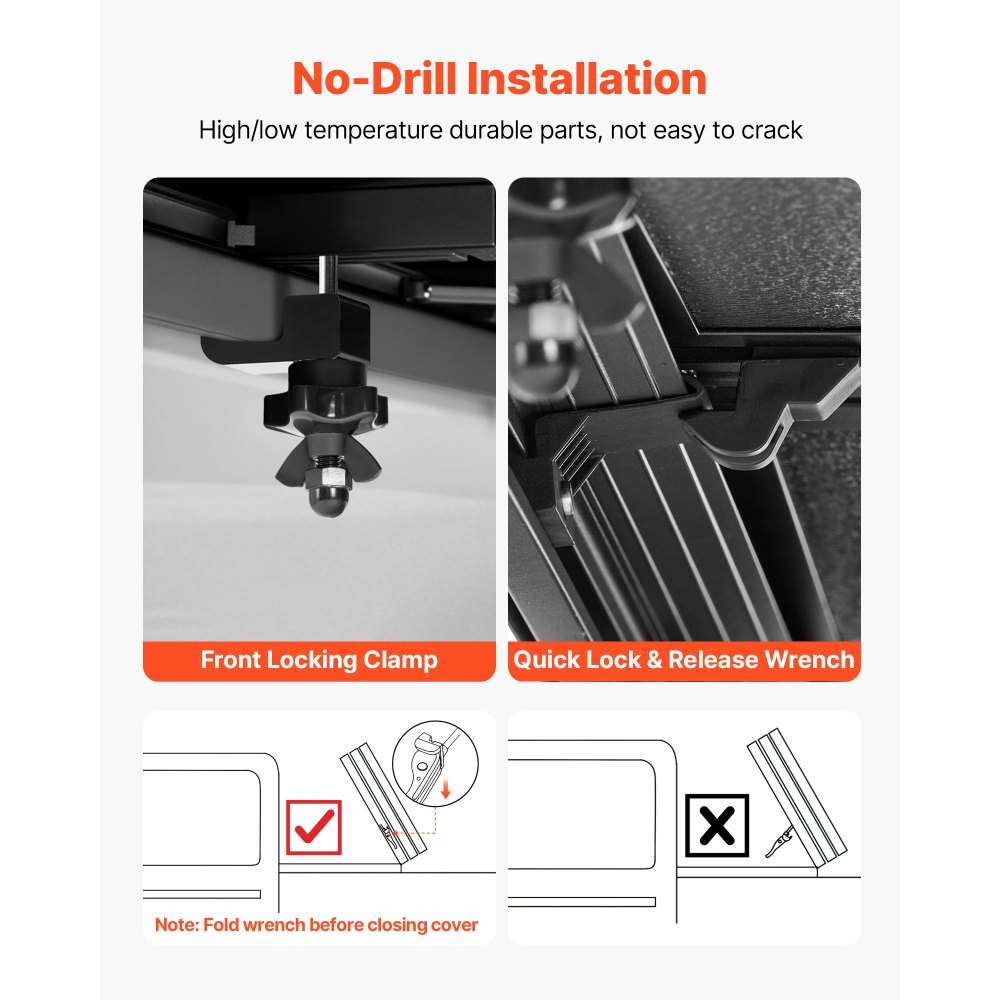 No-Drill Installation

High/low temperature durable parts, not easy to crack

Front Locking Clamp

Quick Lock & Release Wrench

Note: Fold wrench before closing cover