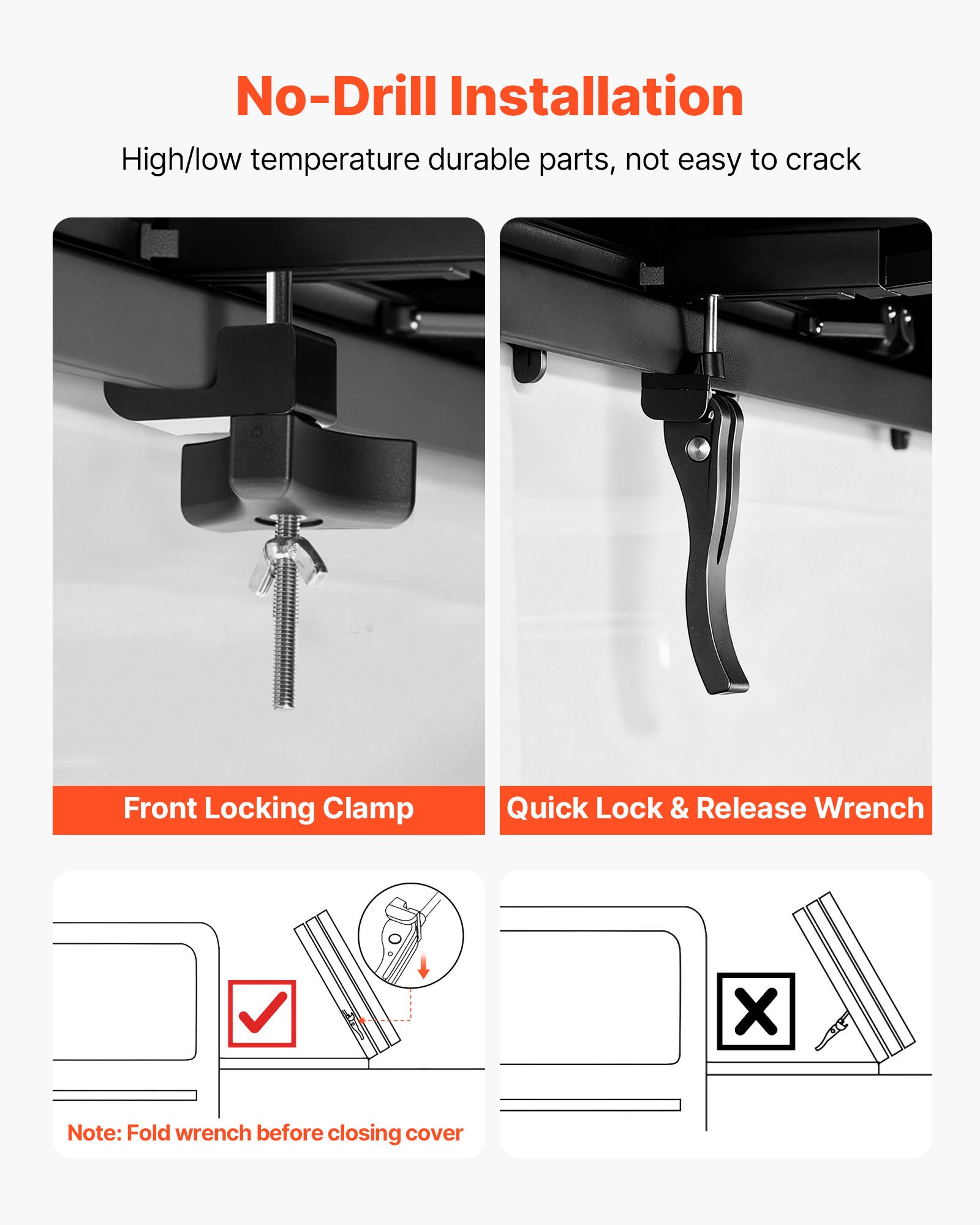 No-Drill Installation

High/low temperature durable parts, not easy to crack

Front Locking Clamp

Quick Lock & Release Wrench

Note: Fold wrench before closing cover