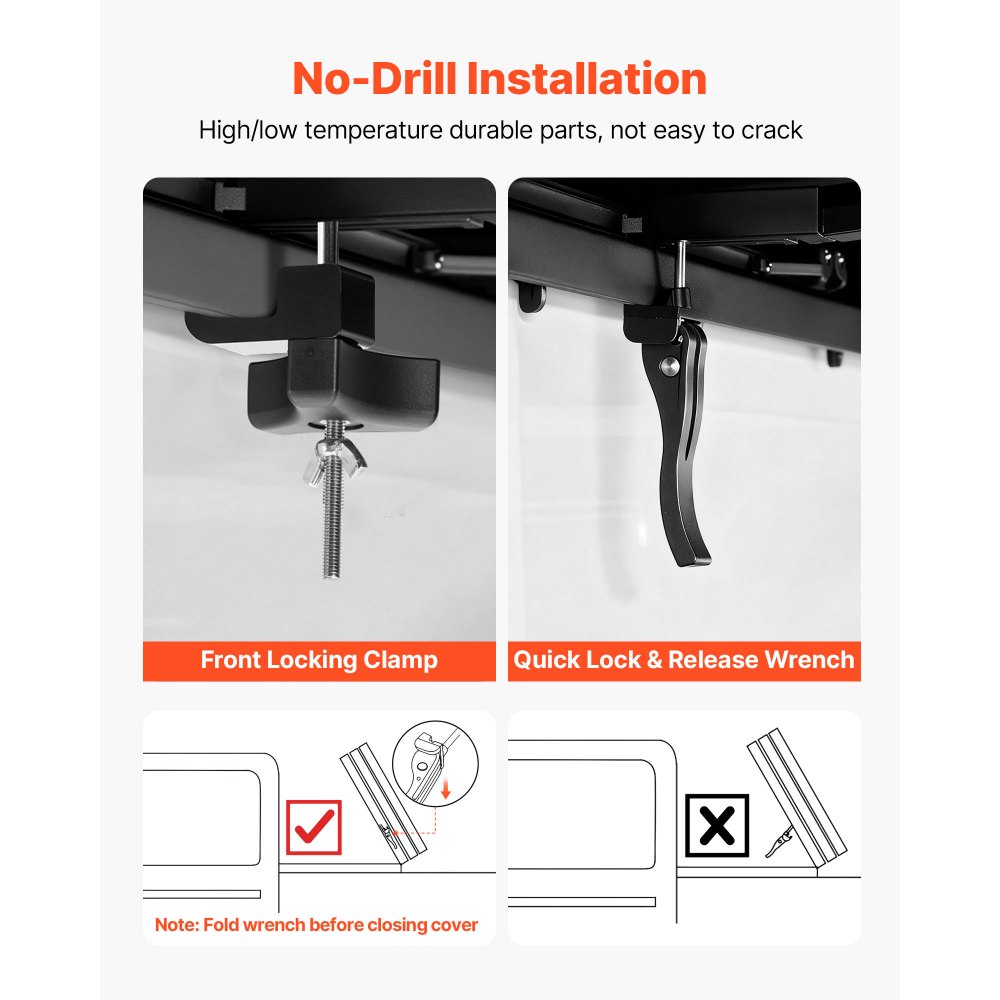 No-Drill Installation

High/low temperature durable parts, not easy to crack

Front Locking Clamp

Quick Lock & Release Wrench

Note: Fold wrench before closing cover