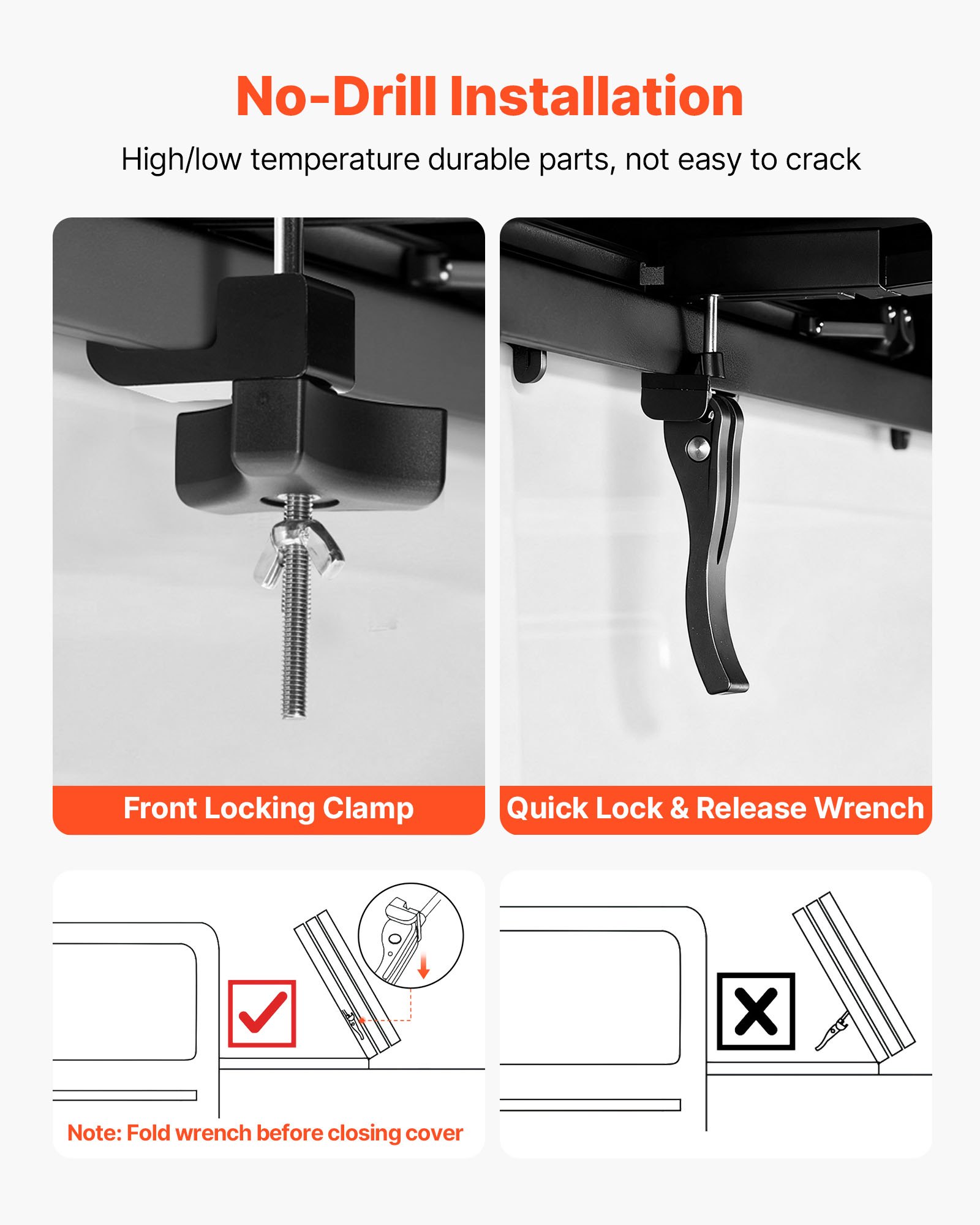 No-Drill Installation

High/low temperature durable parts, not easy to crack

Front Locking Clamp

Quick Lock & Release Wrench

Note: Fold wrench before closing cover