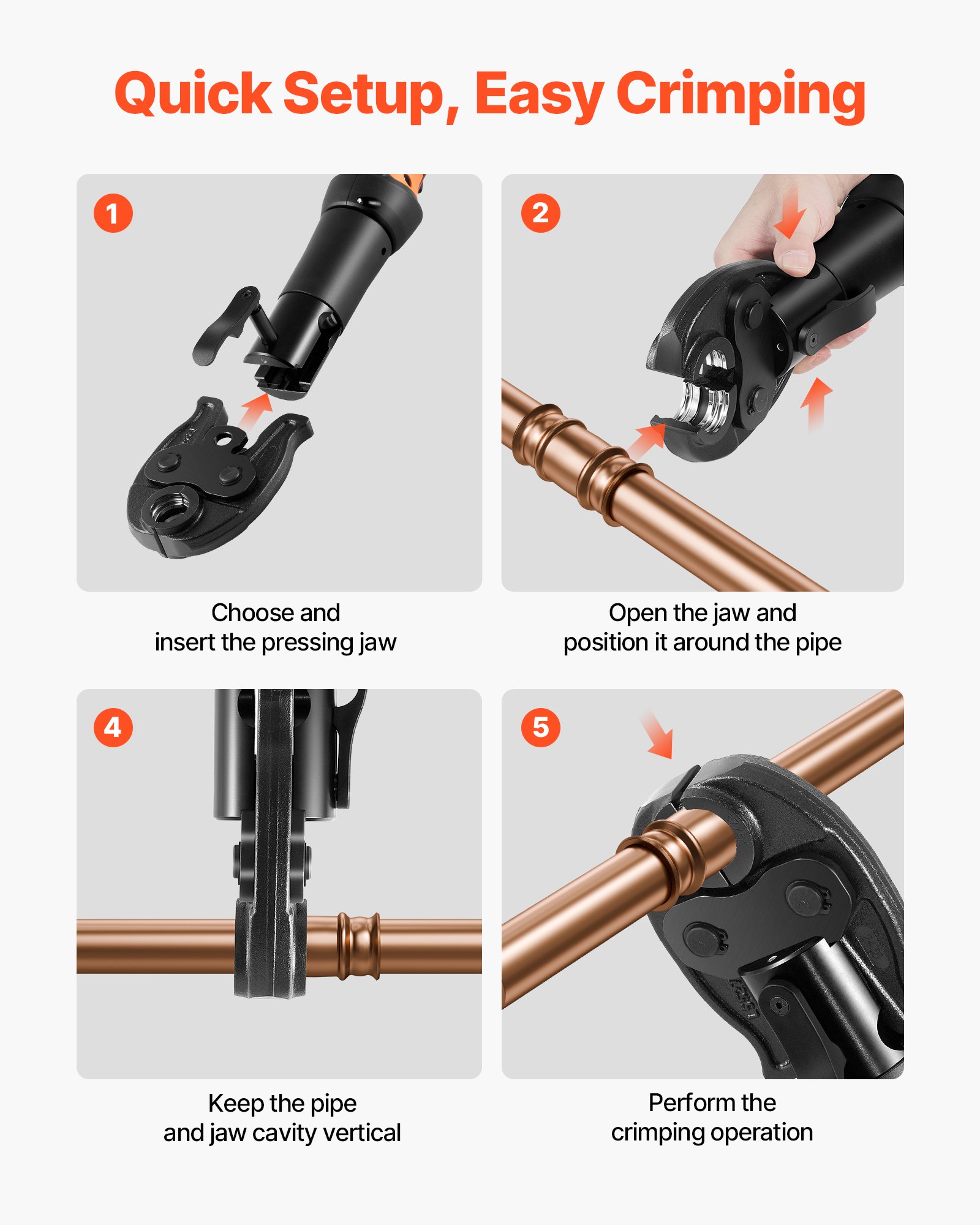 Quick Setup, Easy Crimping

1

Choose and insert the pressing jaw

2

Open the jaw and position it around the pipe

4

Keep the pipe and jaw cavity vertical

5

Perform the crimping operation