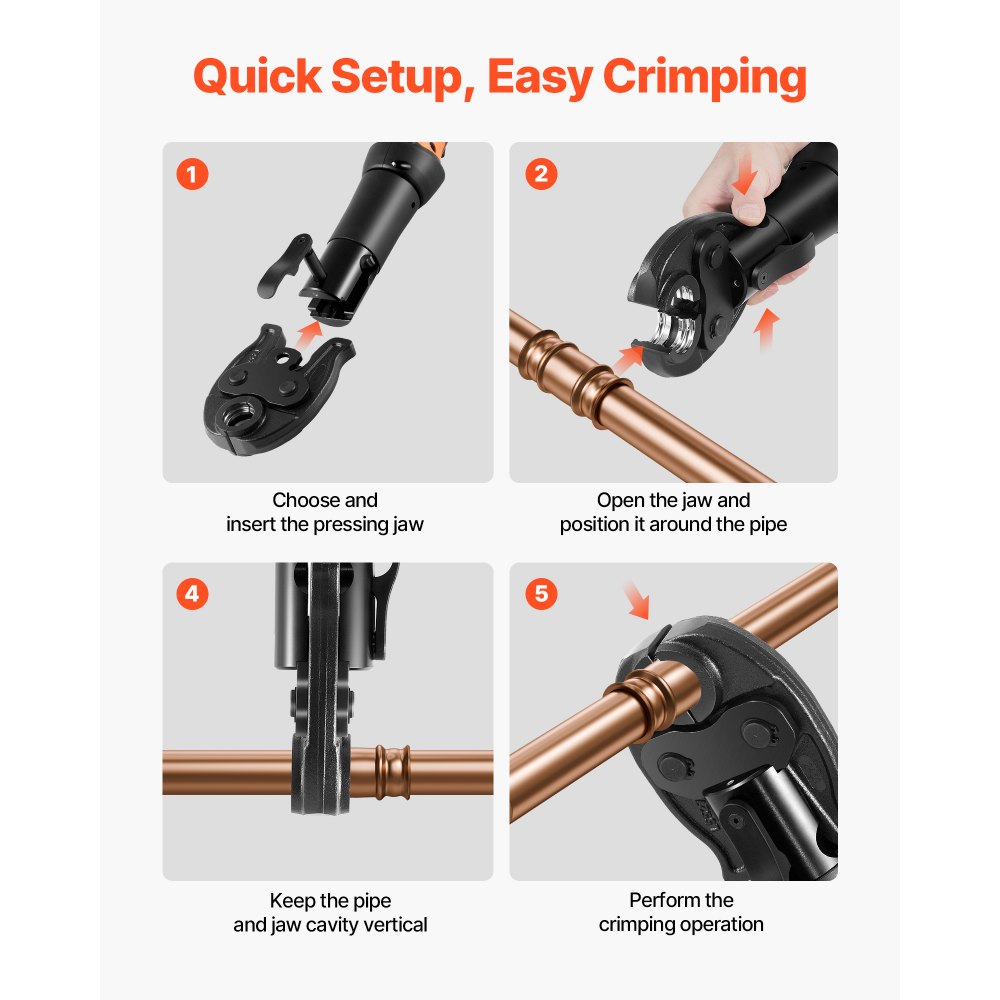 Quick Setup, Easy Crimping

1

Choose and insert the pressing jaw

2

Open the jaw and position it around the pipe

4

Keep the pipe and jaw cavity vertical

5

Perform the crimping operation