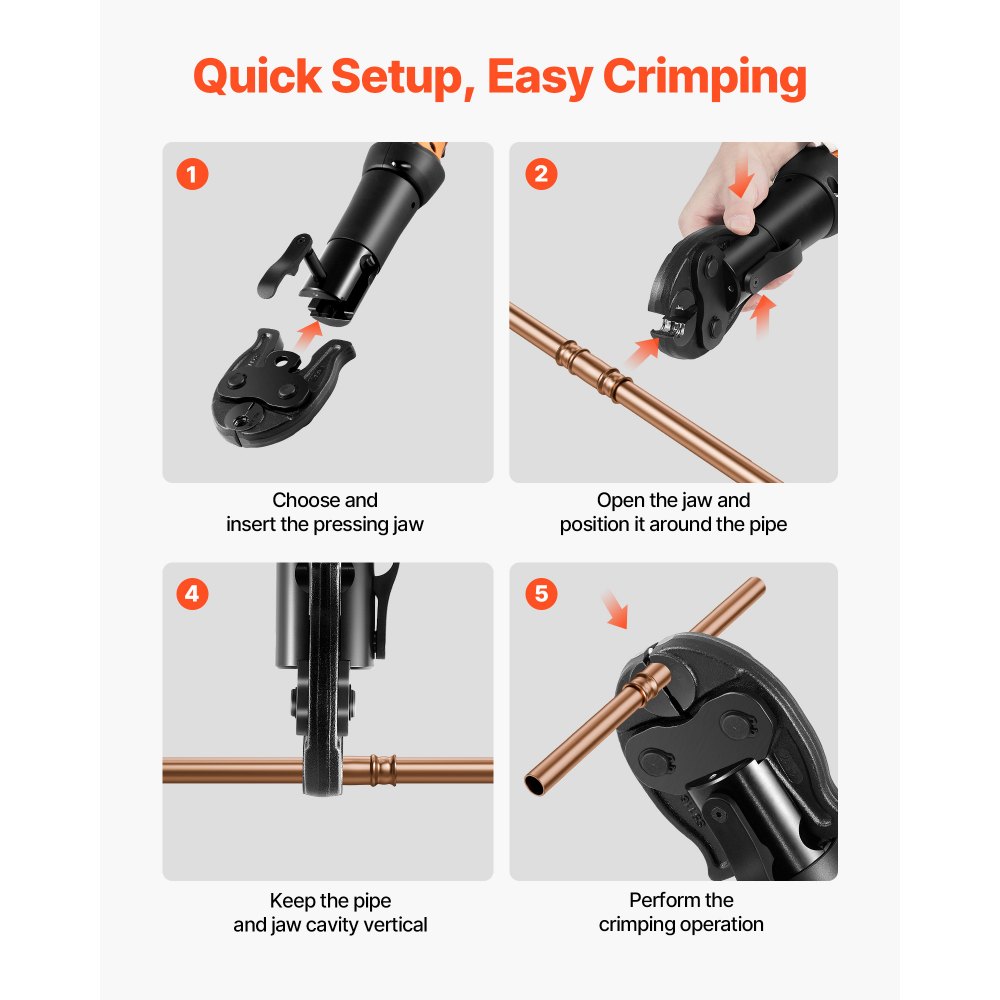 Quick Setup, Easy Crimping

1

Choose and insert the pressing jaw

2

Open the jaw and position it around the pipe

4

Keep the pipe and jaw cavity vertical

5

Perform the crimping operation