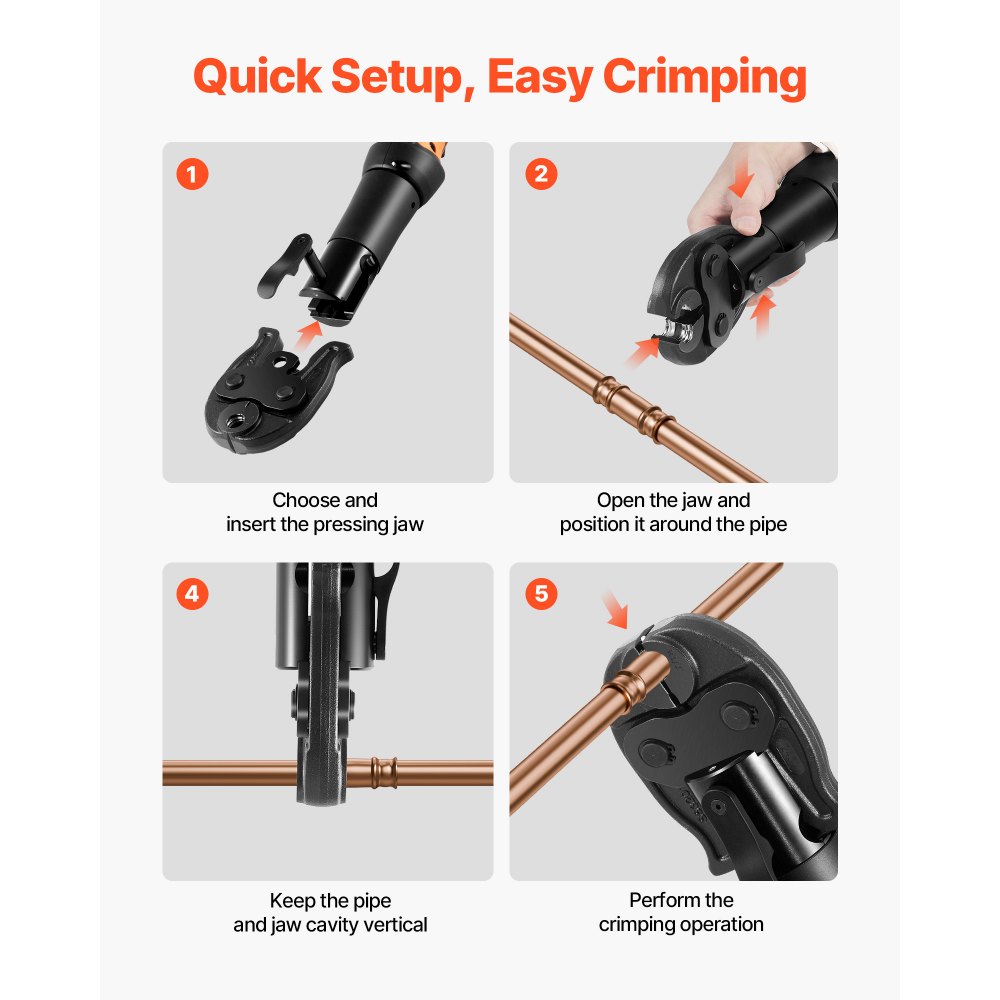 Quick Setup, Easy Crimping

1

Choose and insert the pressing jaw

2

Open the jaw and position it around the pipe

4

Keep the pipe and jaw cavity vertical

5

Perform the crimping operation