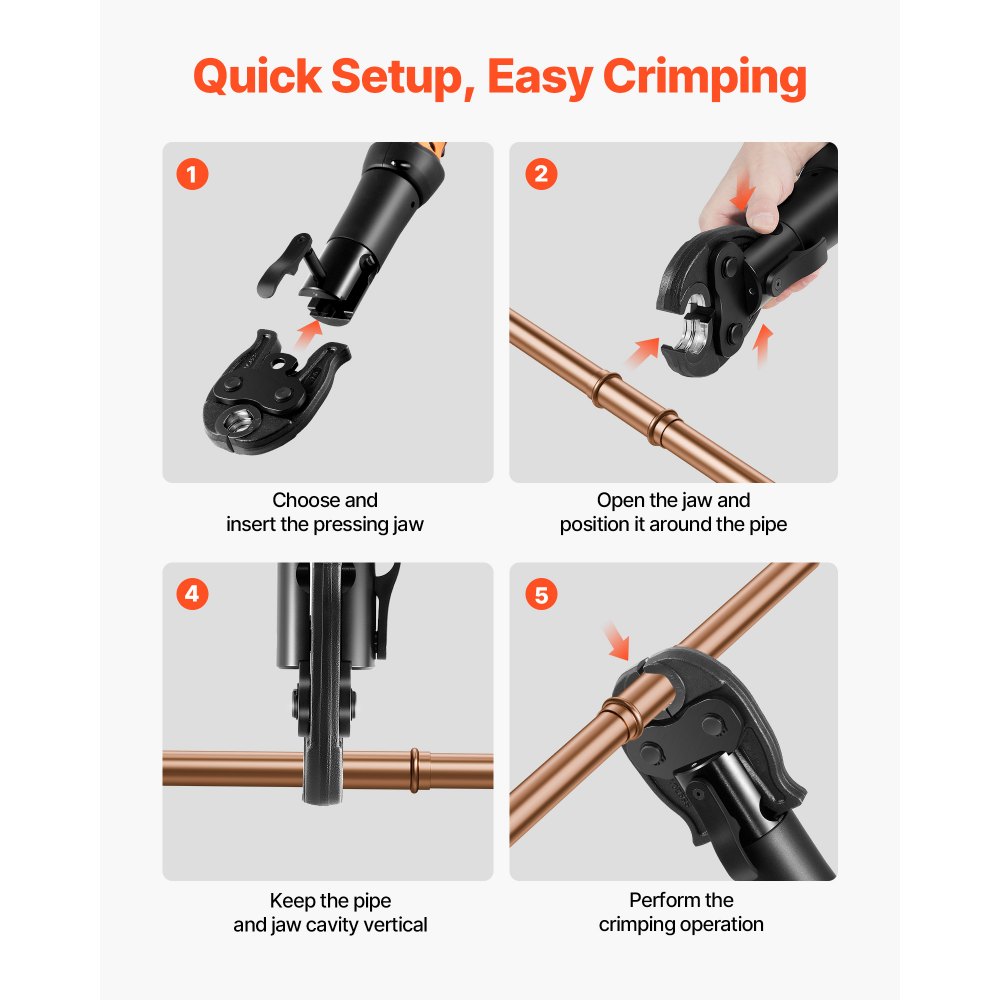 Quick Setup, Easy Crimping

1

Choose and insert the pressing jaw

2

Open the jaw and position it around the pipe

4

Keep the pipe and jaw cavity vertical

5

Perform the crimping operation