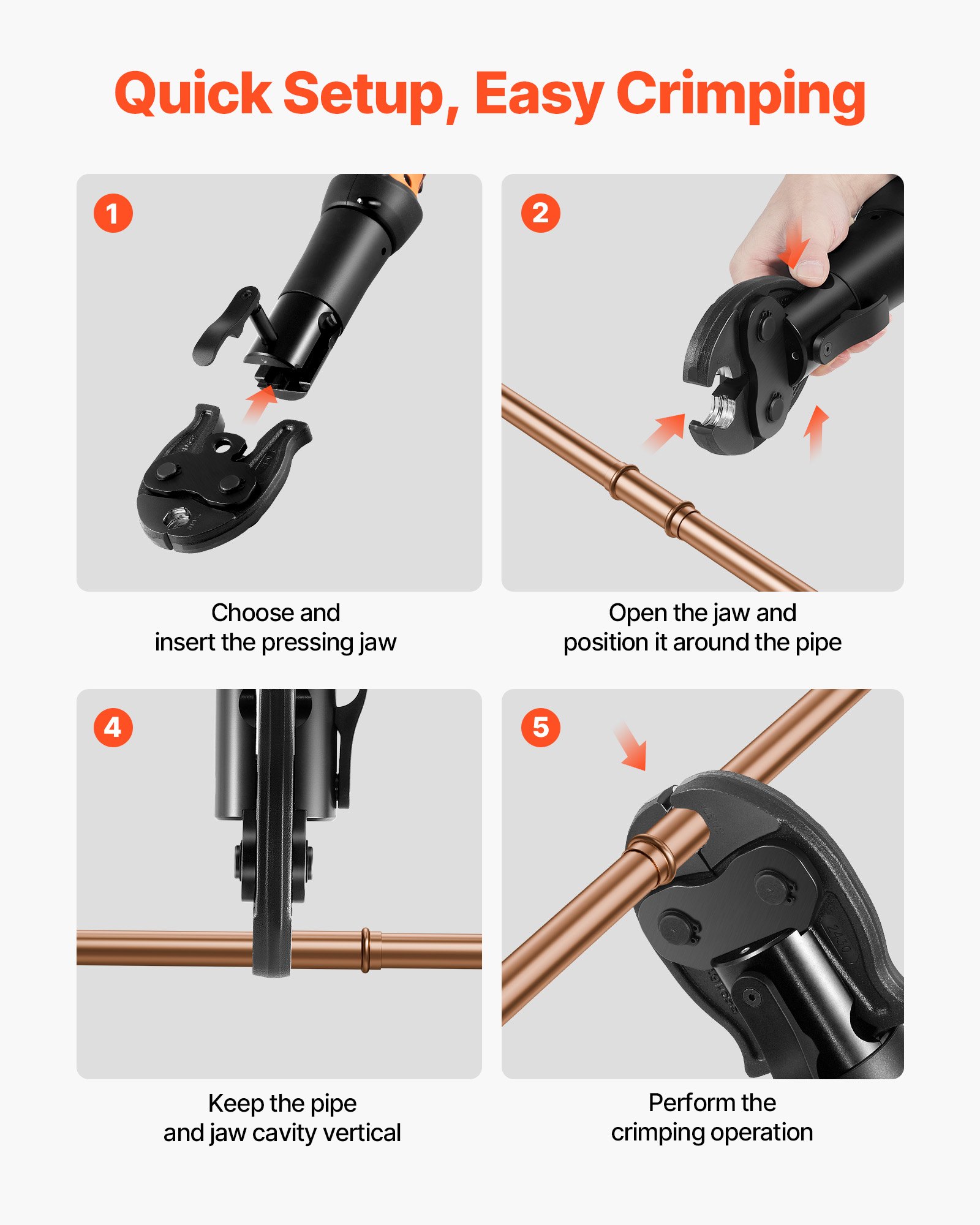 Quick Setup, Easy Crimping

1

Choose and insert the pressing jaw

2

Open the jaw and position it around the pipe

4

Keep the pipe and jaw cavity vertical

5

Perform the crimping operation