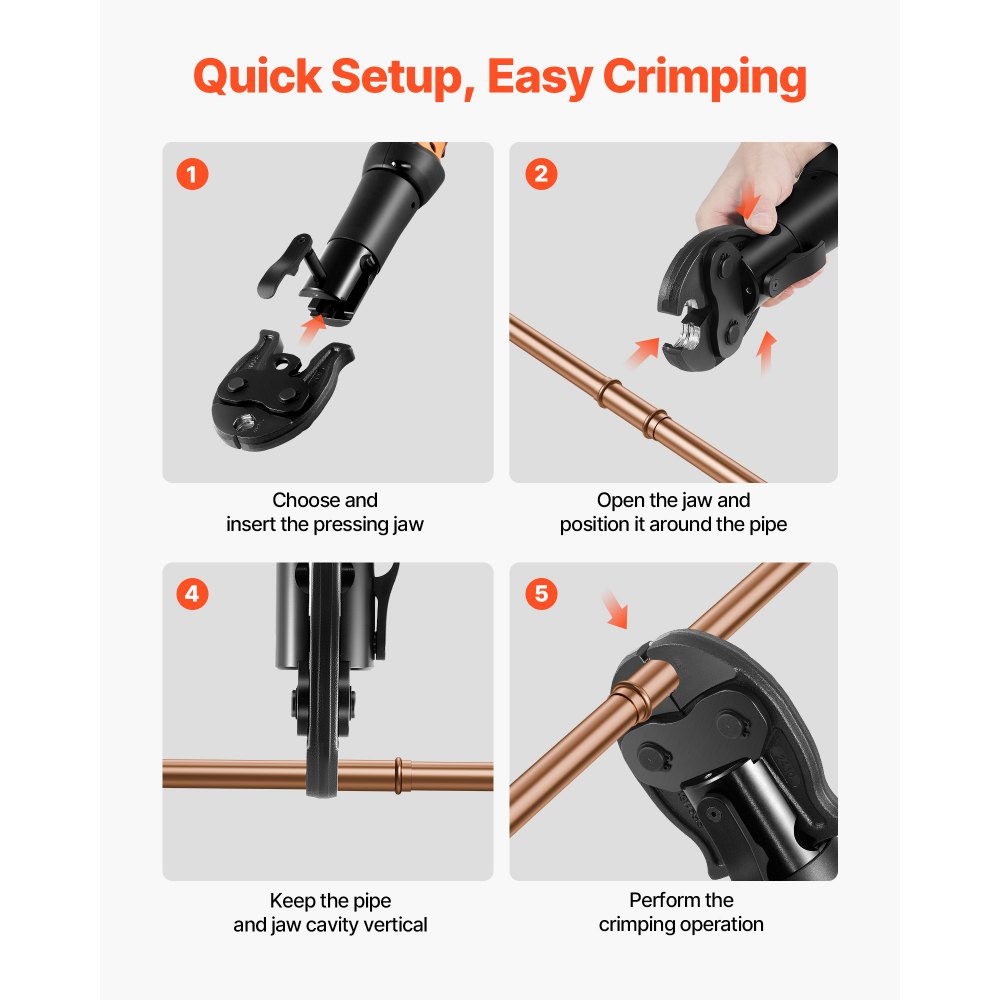 Quick Setup, Easy Crimping

1

Choose and insert the pressing jaw

2

Open the jaw and position it around the pipe

4

Keep the pipe and jaw cavity vertical

5

Perform the crimping operation