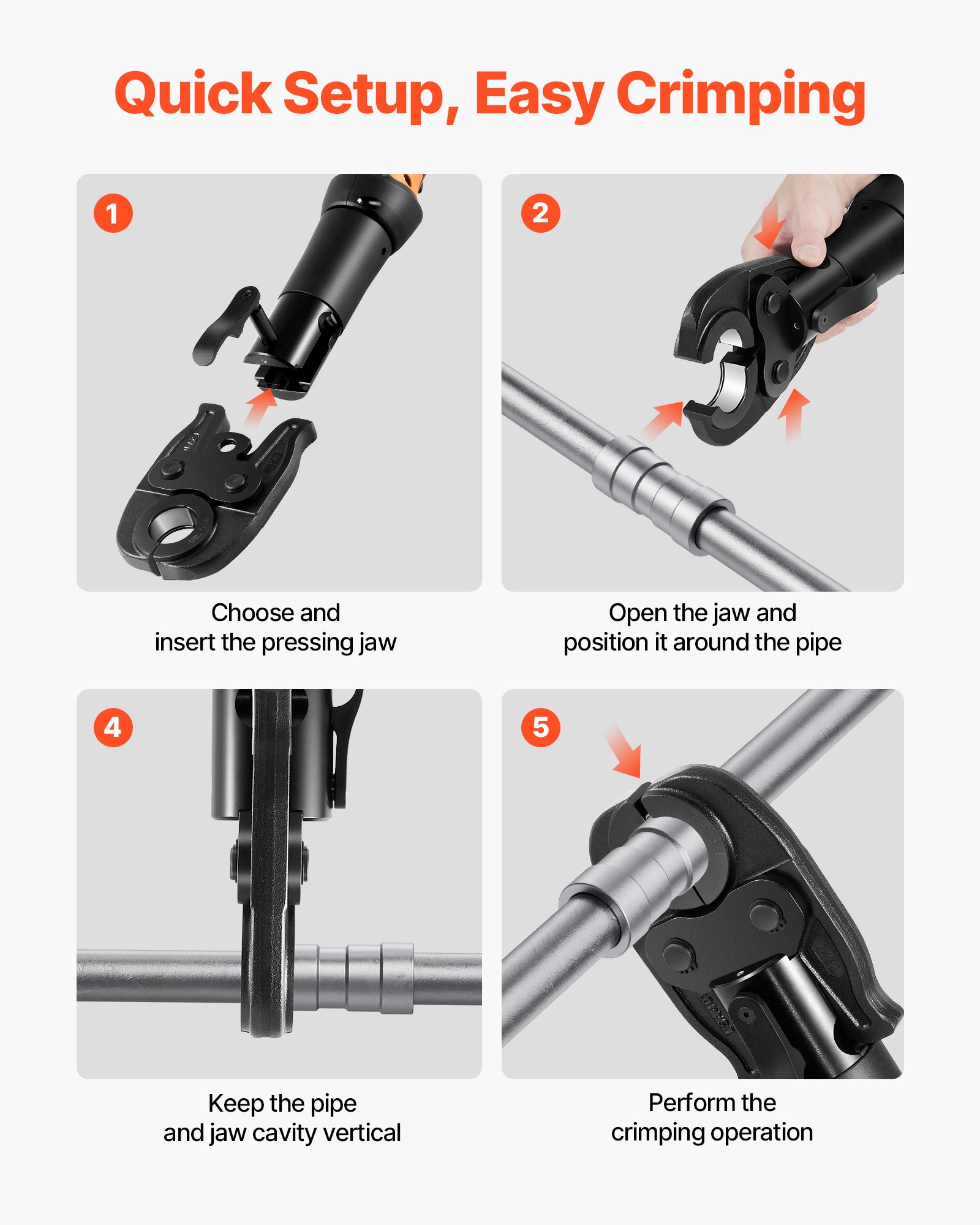 Quick Setup, Easy Crimping

1

Choose and insert the pressing jaw

2

Open the jaw and position it around the pipe

4

Keep the pipe and jaw cavity vertical

5

Perform the crimping operation