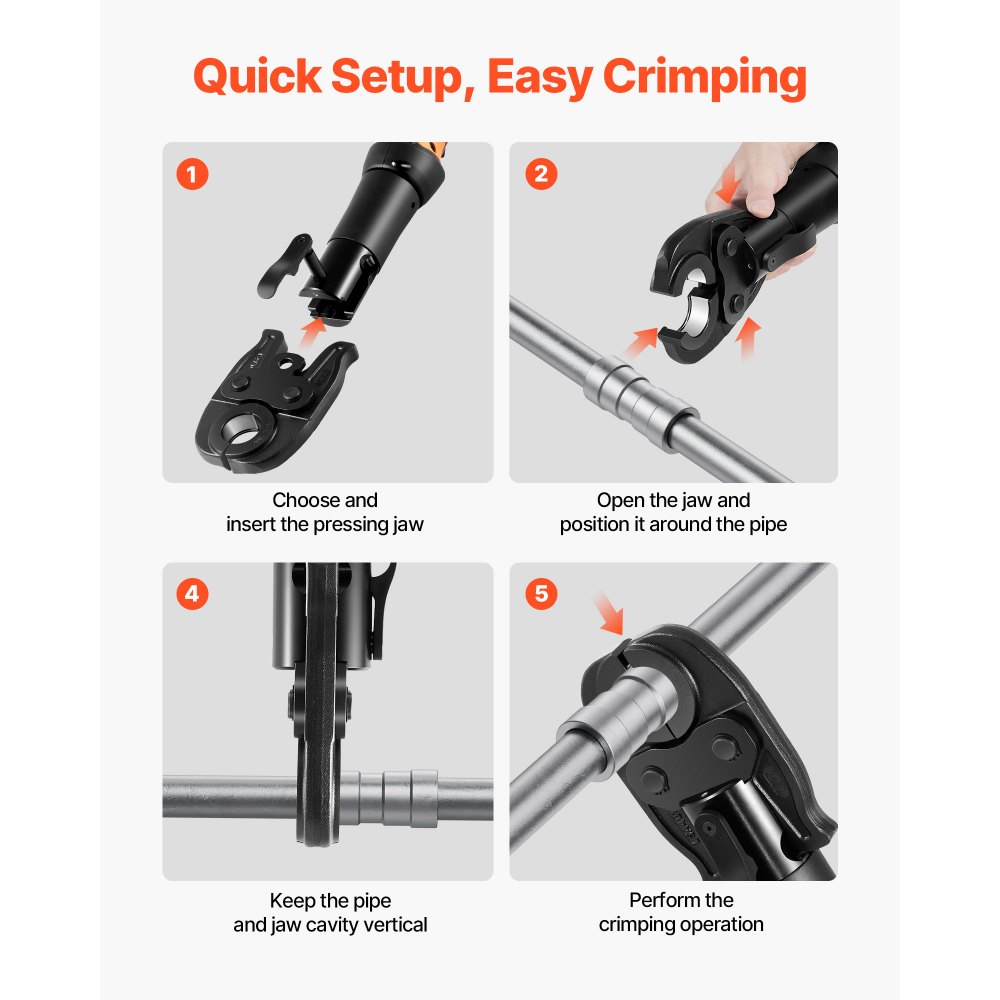 Quick Setup, Easy Crimping

1

Choose and insert the pressing jaw

2

Open the jaw and position it around the pipe

4

Keep the pipe and jaw cavity vertical

5

Perform the crimping operation