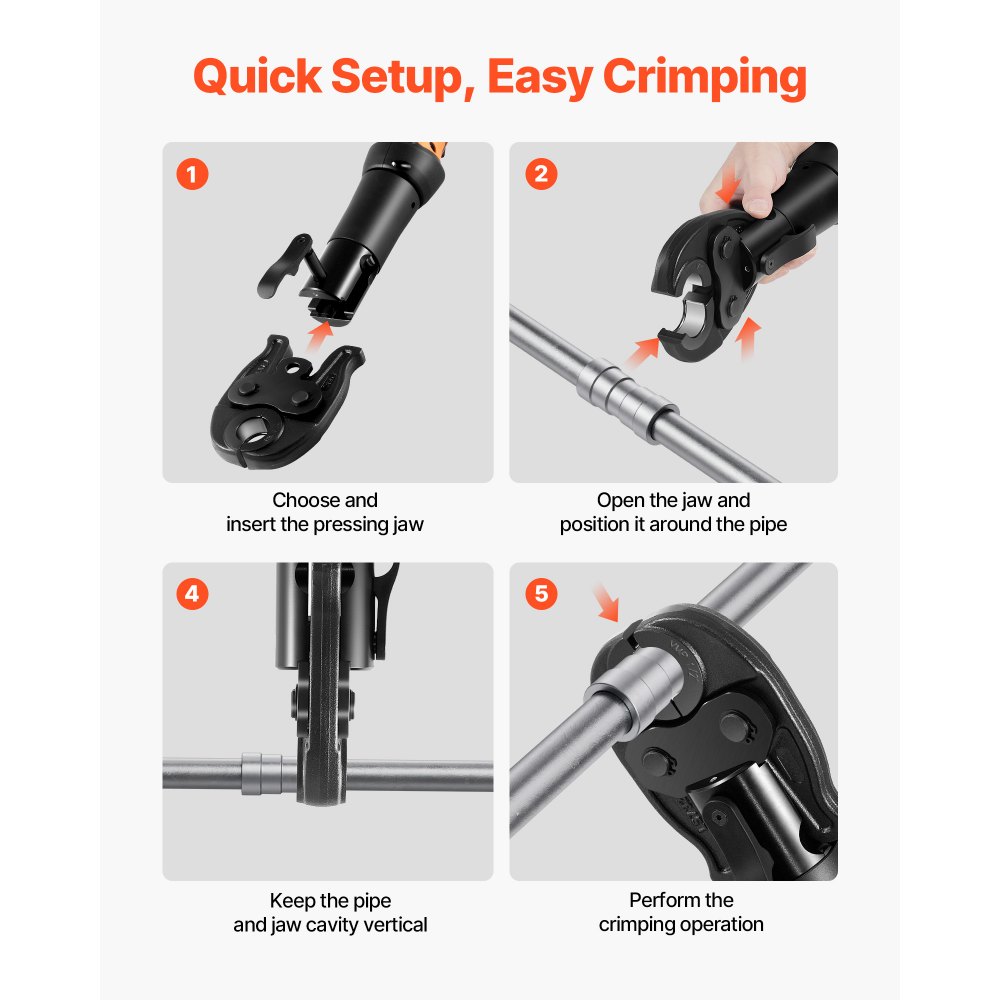 Quick Setup, Easy Crimping

1

Choose and insert the pressing jaw

2

Open the jaw and position it around the pipe

4

Keep the pipe and jaw cavity vertical

5

Perform the crimping operation