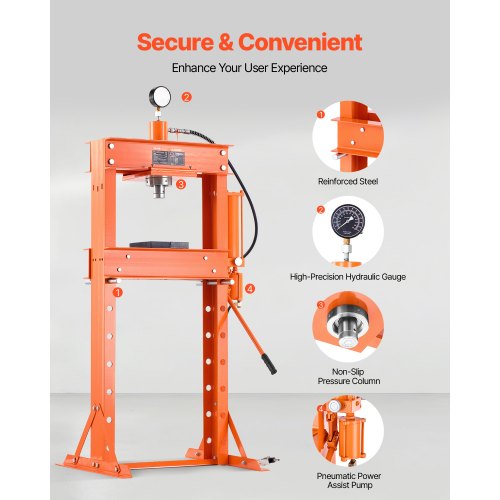 Secure & Convenient

Enhance Your User Experience

2

3

1

4

1

Reinforced Steel

2

High-Precision Hydraulic Gauge

3

Non-Slip
Pressure Column

4

Pneumatic Power
Assist Pump