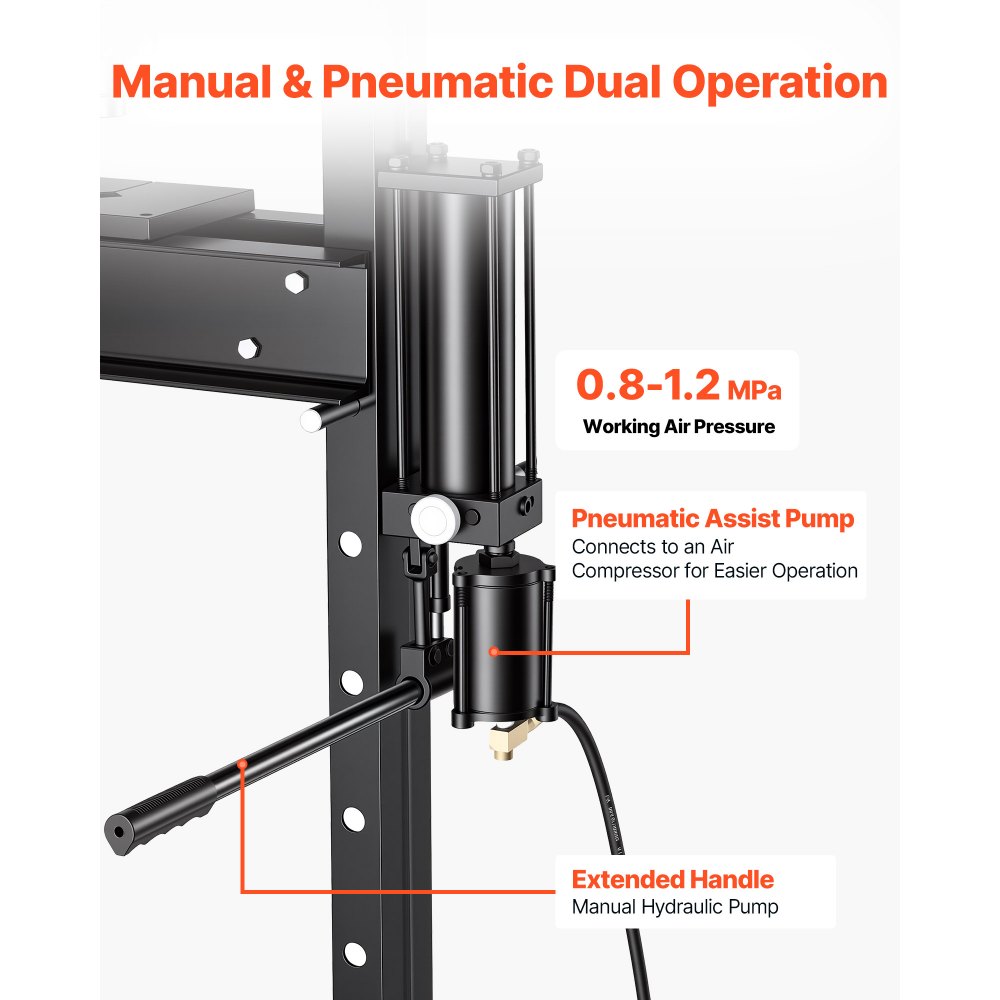 Manual & Pneumatic Dual Operation

0.8-1.2 MPa
Working Air Pressure

Pneumatic Assist Pump
Connects to an Air Compressor for Easier Operation

Extended Handle
Manual Hydraulic Pump