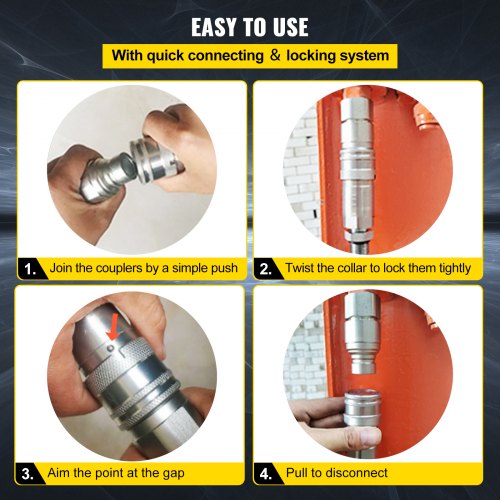 EASY TO USE

With quick connecting & locking system

1. Join the couplers by a simple push

2. Twist the collar to lock them tightly

3. Aim the point at the gap

4. Pull to disconnect