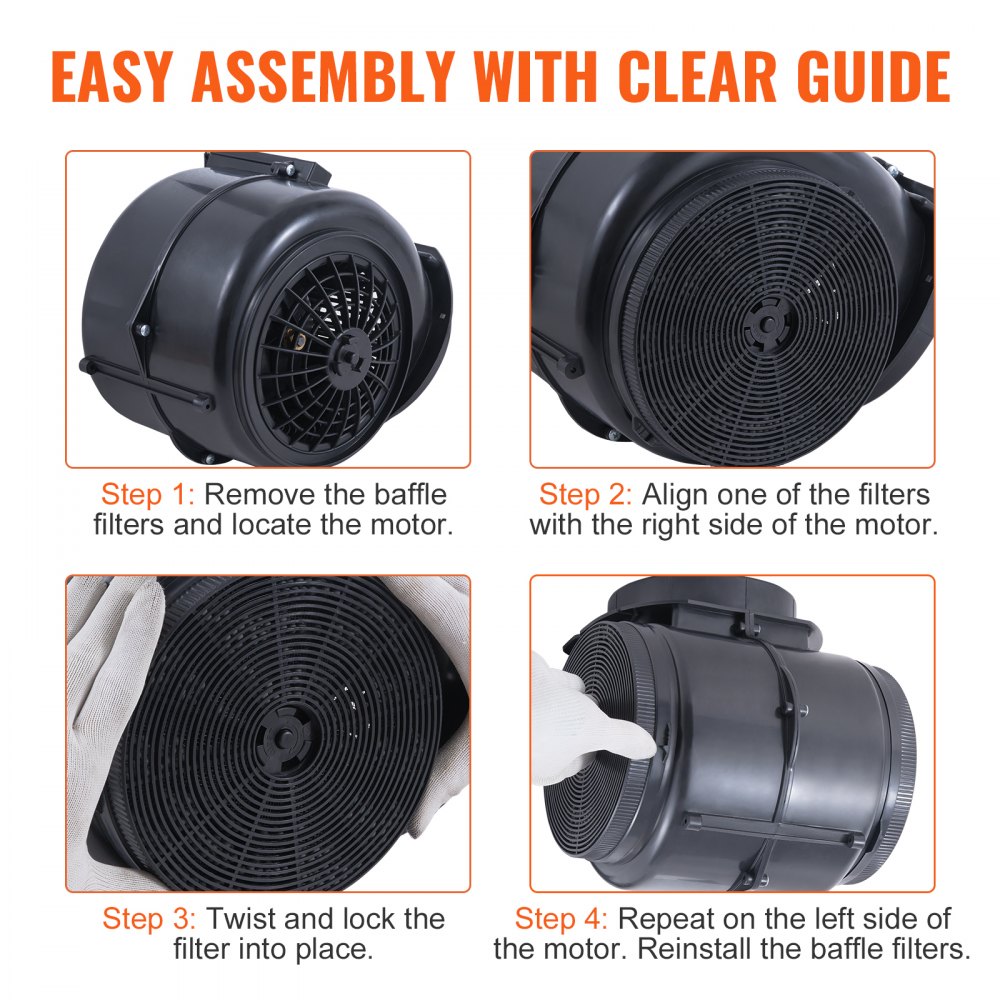 EASY ASSEMBLY WITH CLEAR GUIDE

Step 1: Remove the baffle filters and locate the motor.

Step 2: Align one of the filters with the right side of the motor.

Step 3: Twist and lock the filter into place.

Step 4: Repeat on the left side of the motor. Reinstall the baffle filters.