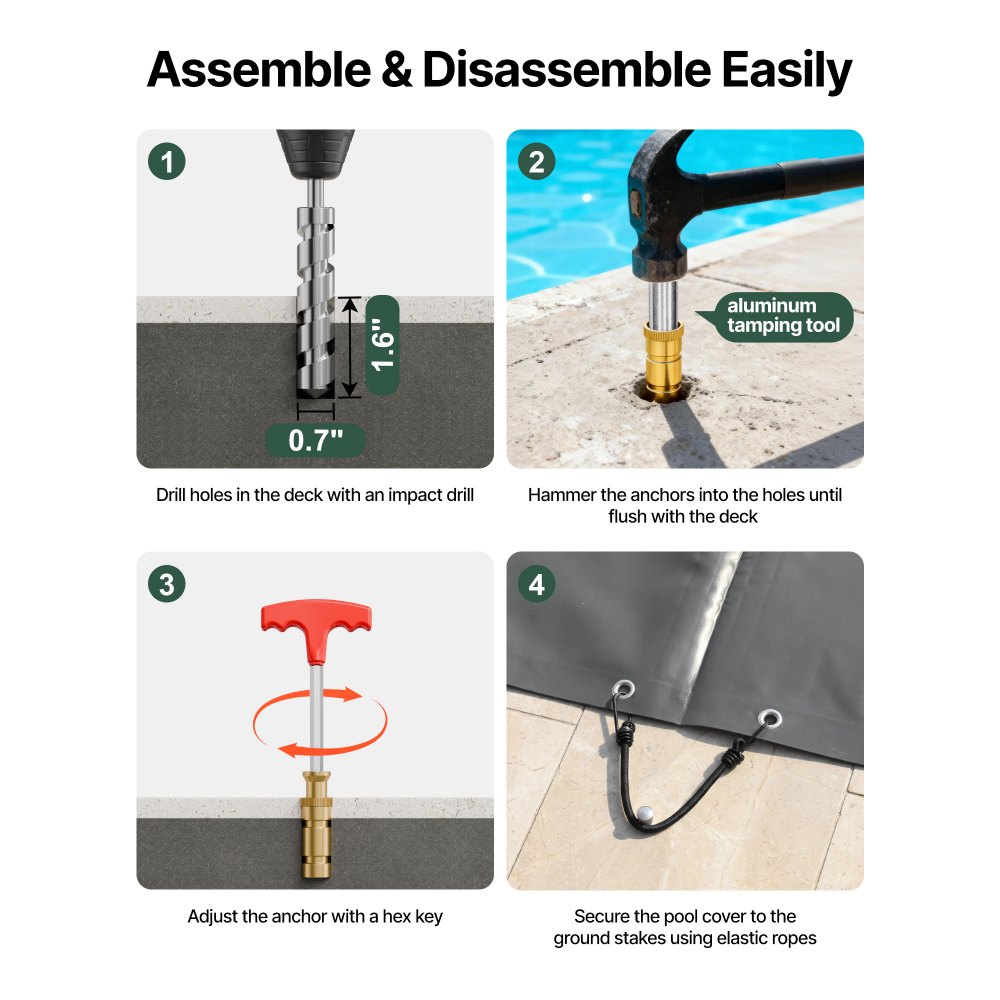 Assemble & Disassemble Easily

1

1.6"

0.7"

Drill holes in the deck with an impact drill

2

aluminum tamping tool

Hammer the anchors into the holes until flush with the deck

3

Adjust the anchor with a hex key

4

Secure the pool cover to the ground stakes using elastic ropes