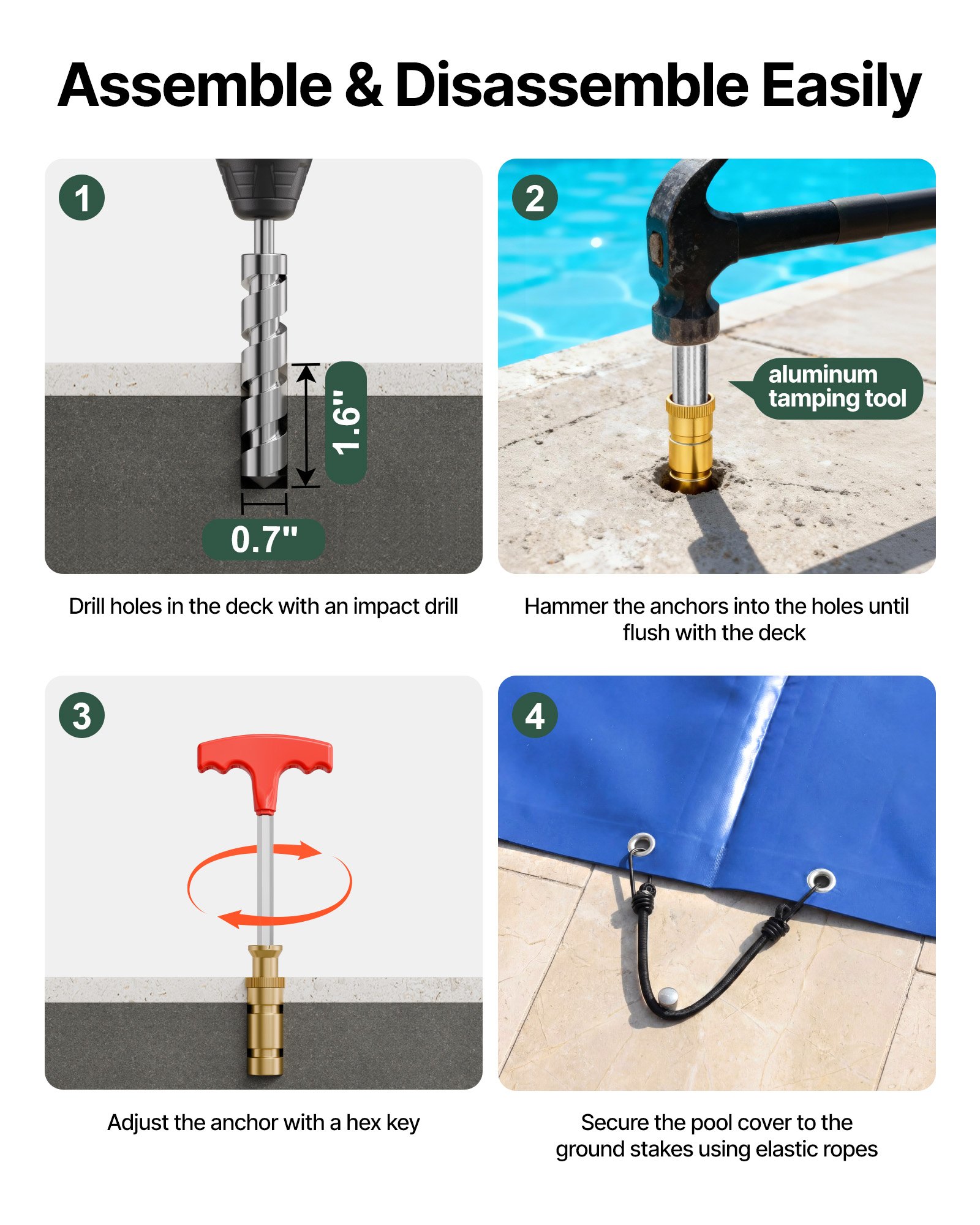 Assemble & Disassemble Easily

1

1.6"

0.7"

Drill holes in the deck with an impact drill

2

aluminum tamping tool

Hammer the anchors into the holes until flush with the deck

3

Adjust the anchor with a hex key

4

Secure the pool cover to the ground stakes using elastic ropes