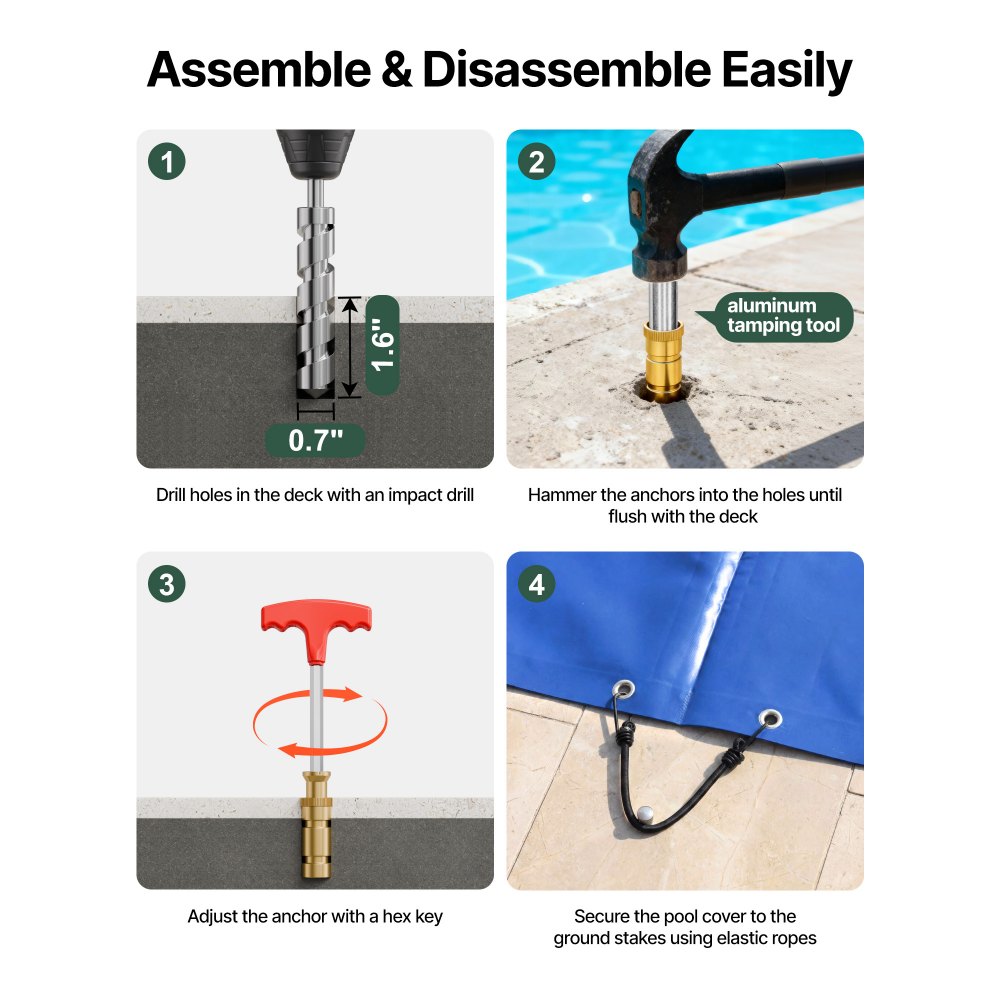 Assemble & Disassemble Easily

1

1.6"

0.7"

Drill holes in the deck with an impact drill

2

aluminum tamping tool

Hammer the anchors into the holes until flush with the deck

3

Adjust the anchor with a hex key

4

Secure the pool cover to the ground stakes using elastic ropes