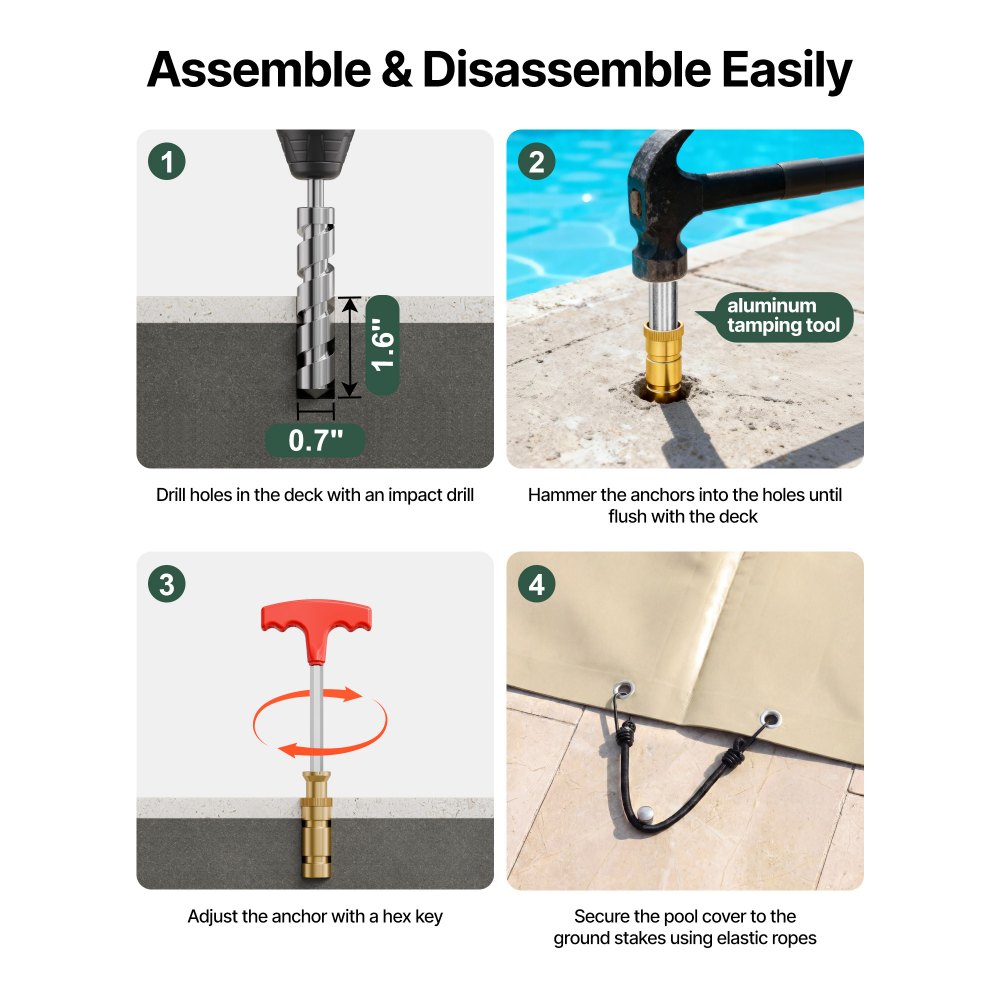 Assemble & Disassemble Easily

1

1.6"

0.7"

Drill holes in the deck with an impact drill

2

aluminum tamping tool

Hammer the anchors into the holes until flush with the deck

3

Adjust the anchor with a hex key

4

Secure the pool cover to the ground stakes using elastic ropes