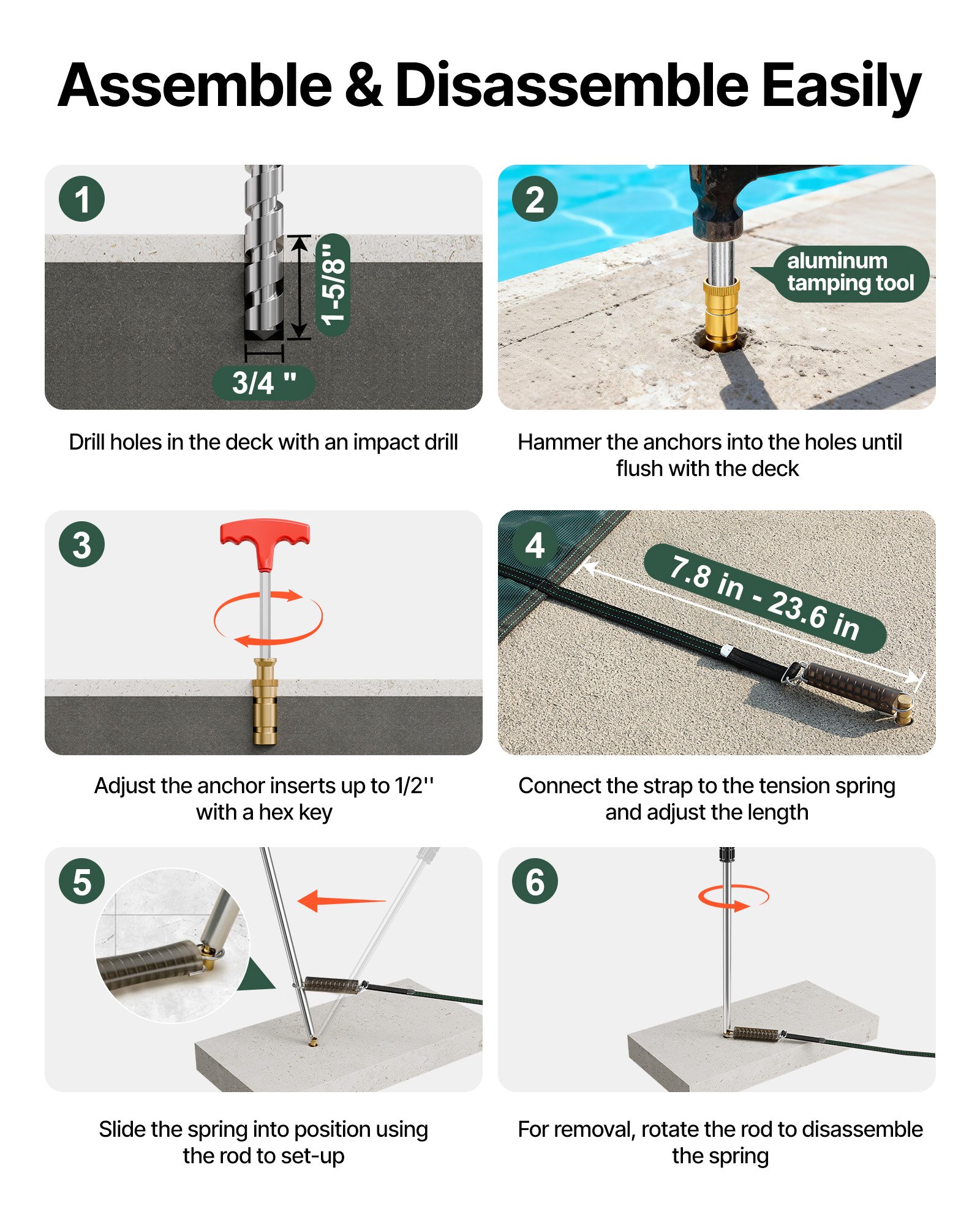 Assemble & Disassemble Easily

1

1-5/8"

3/4 "

Drill holes in the deck with an impact drill

2

aluminum tamping tool

Hammer the anchors into the holes until flush with the deck

3

Adjust the anchor inserts up to 1/2'' with a hex key

4

7.8 in - 23.6 in

Connect the strap to the tension spring and adjust the length

5

Slide the spring into position using the rod to set-up

6

For removal, rotate the rod to disassemble the spring