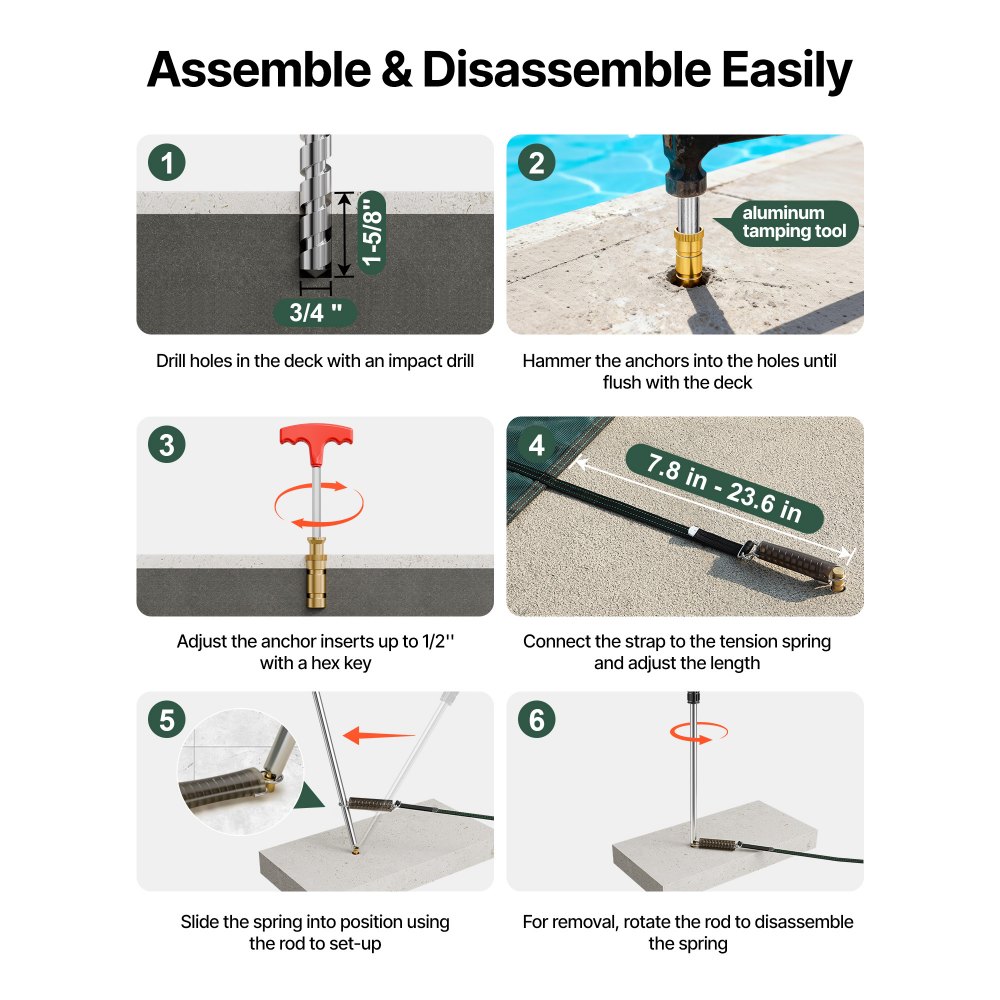 Assemble & Disassemble Easily

1
1-5/8"
3/4 "
Drill holes in the deck with an impact drill

2
aluminum tamping tool
Hammer the anchors into the holes until flush with the deck

3
Adjust the anchor inserts up to 1/2'' with a hex key

4
7.8 in - 23.6 in
Connect the strap to the tension spring and adjust the length

5
Slide the spring into position using the rod to set-up

6
For removal, rotate the rod to disassemble the spring