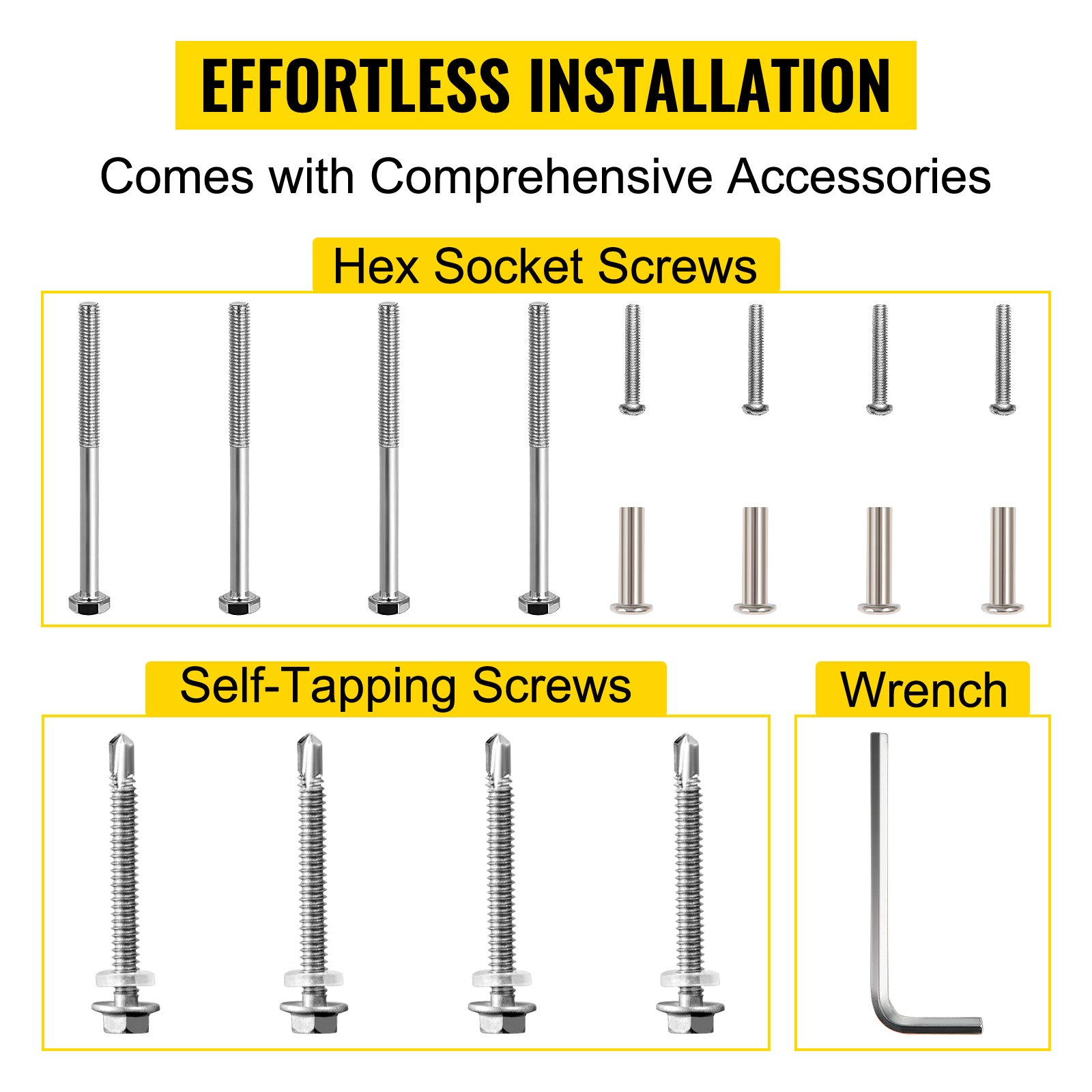 EFFORTLESS INSTALLATION

Comes with Comprehensive Accessories

Hex Socket Screws

Self-Tapping Screws

Wrench