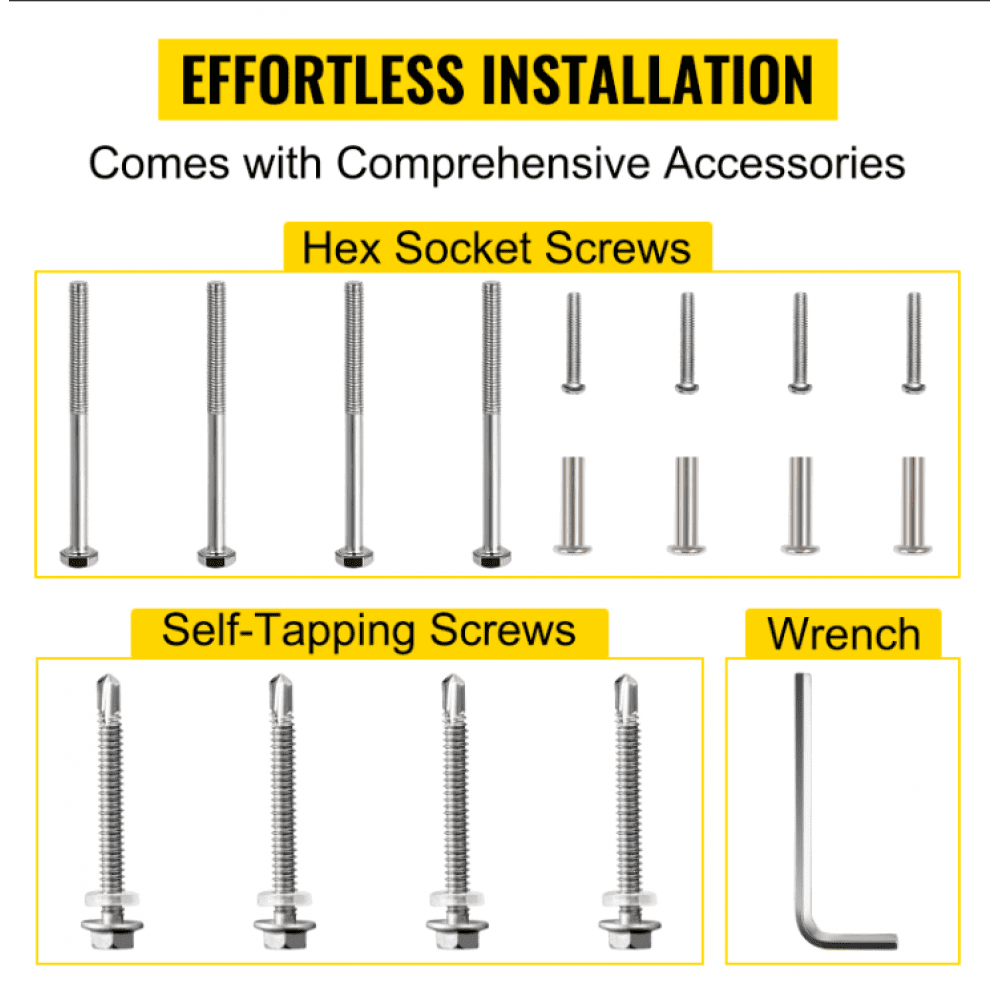 EFFORTLESS INSTALLATION

Comes with Comprehensive Accessories

Hex Socket Screws

Self-Tapping Screws

Wrench