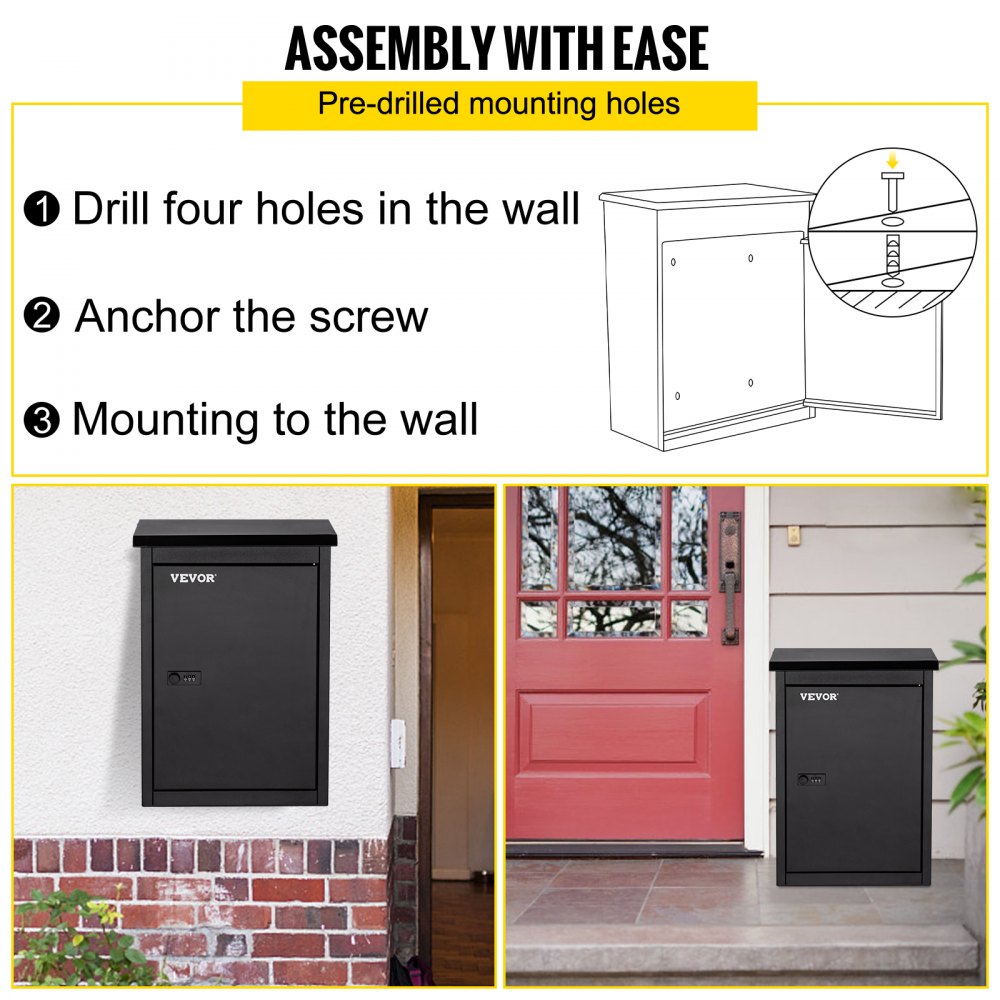 ASSEMBLY WITH EASE

Pre-drilled mounting holes

❶ Drill four holes in the wall

❷ Anchor the screw

❸ Mounting to the wall

VEVOR

VEVOR