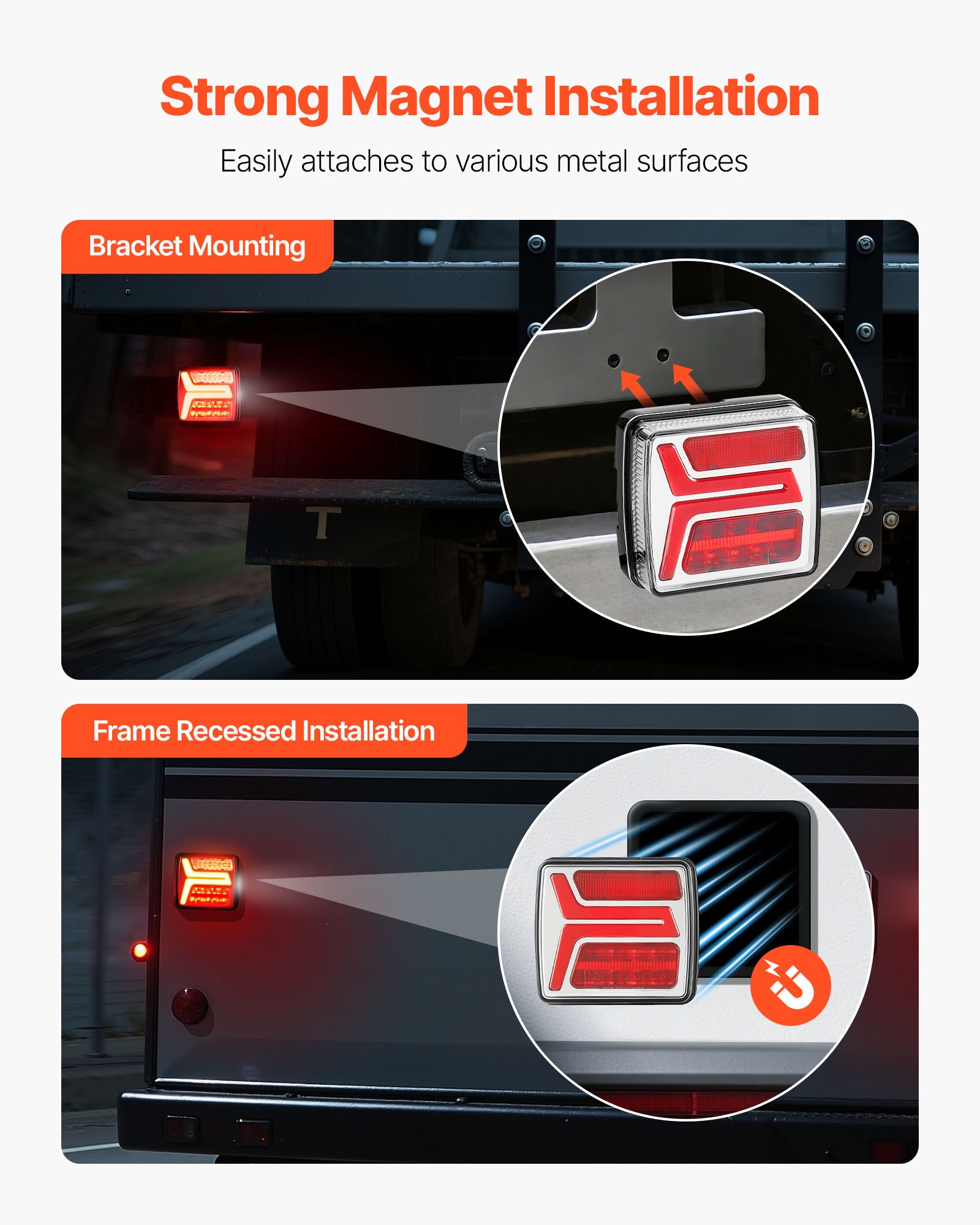 Strong Magnet Installation

Easily attaches to various metal surfaces

Bracket Mounting

T

Frame Recessed Installation