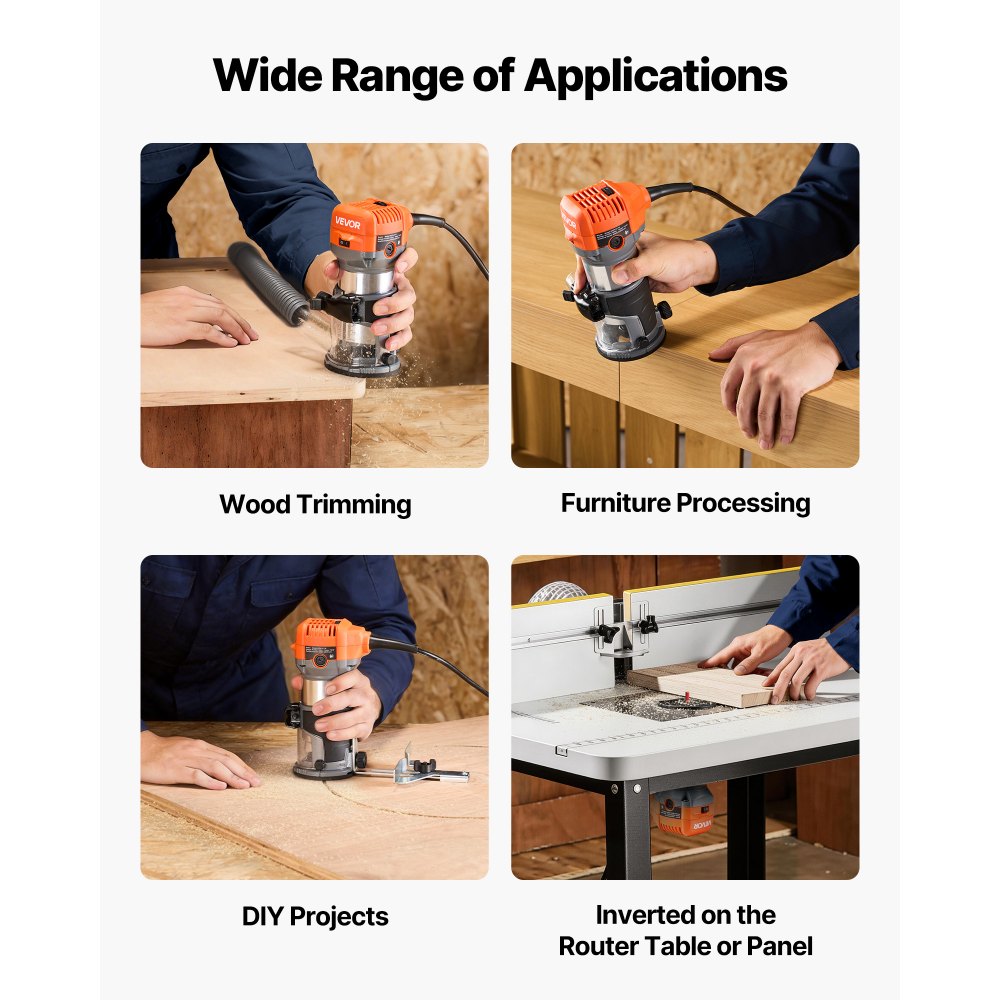 Wide Range of Applications

VEVOR

Wood Trimming

VEVOR

Furniture Processing

DIY Projects

VEVOR

Inverted on the Router Table or Panel