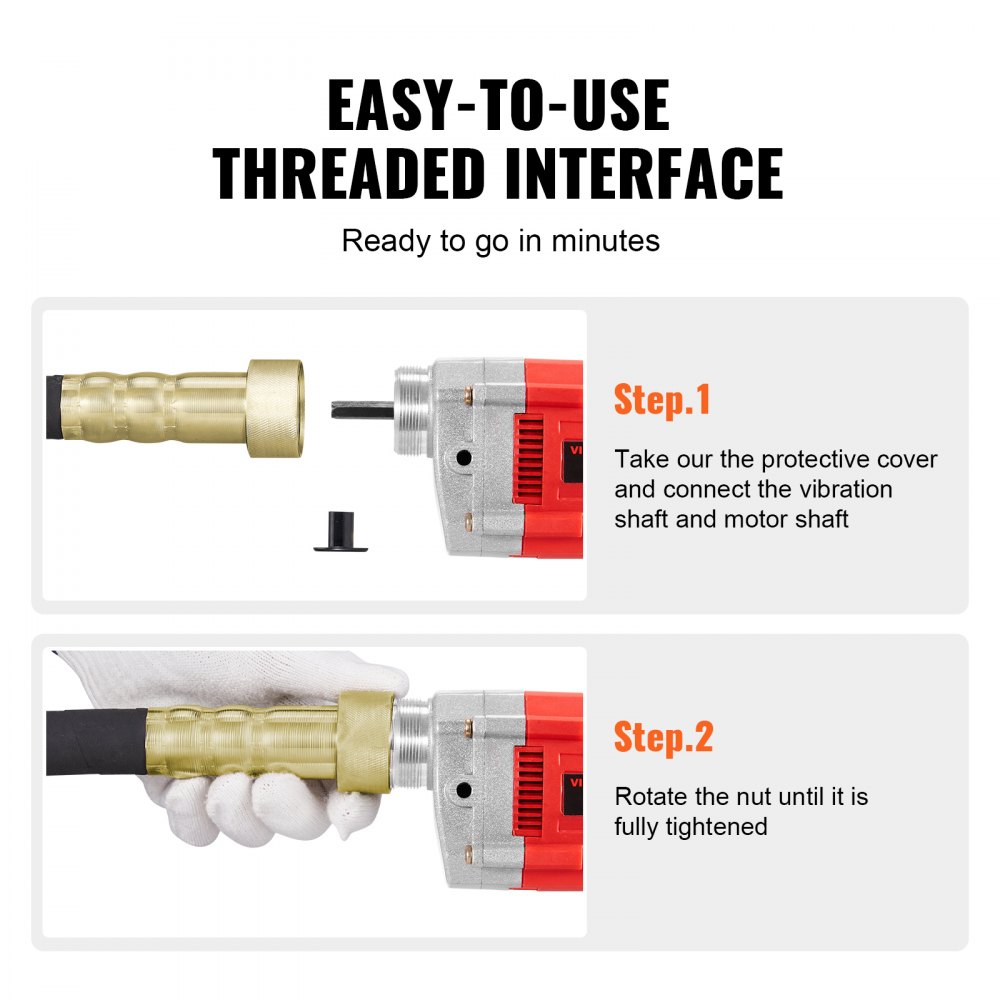 EASY-TO-USE THREADED INTERFACE

Ready to go in minutes

Step.1

Take our the protective cover and connect the vibration shaft and motor shaft

Step.2

Rotate the nut until it is fully tightened