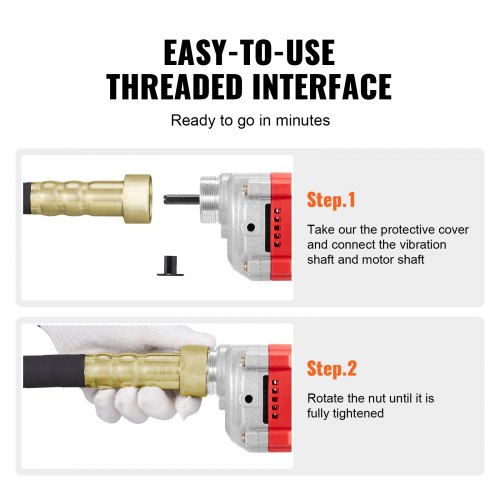 EASY-TO-USE THREADED INTERFACE

Ready to go in minutes

Step.1

Take our the protective cover and connect the vibration shaft and motor shaft

Step.2

Rotate the nut until it is fully tightened