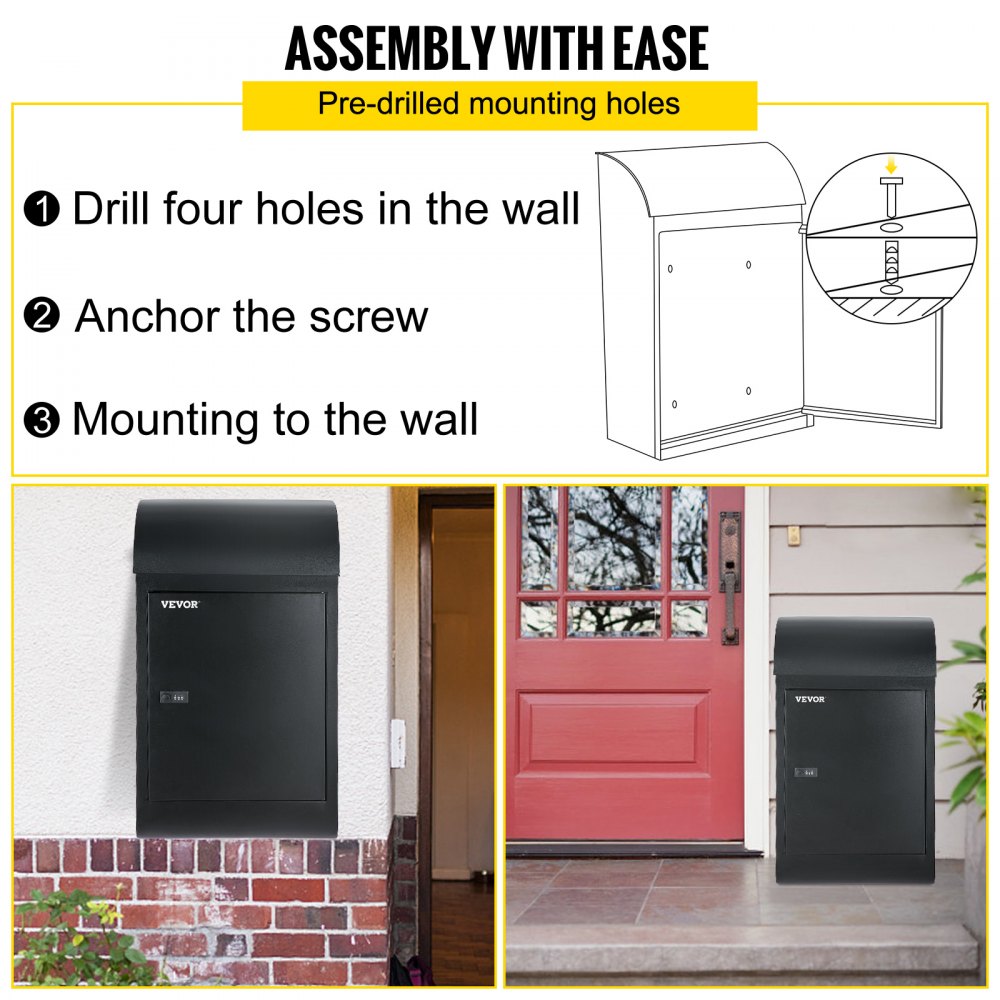 ASSEMBLY WITH EASE

Pre-drilled mounting holes

❶ Drill four holes in the wall

❷ Anchor the screw

❸ Mounting to the wall

VEVOR

VEVOR