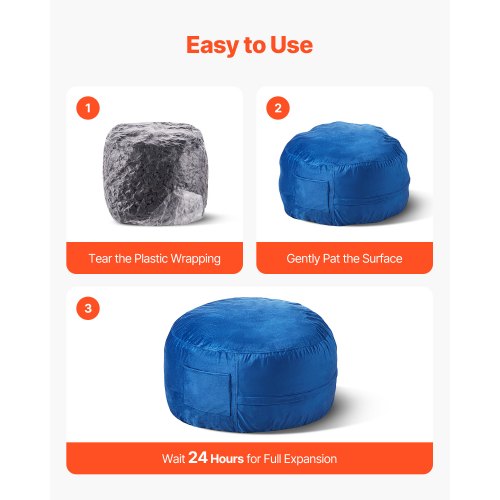 Easy to Use

1

Tear the Plastic Wrapping

2

Gently Pat the Surface

3

Wait 24 Hours for Full Expansion