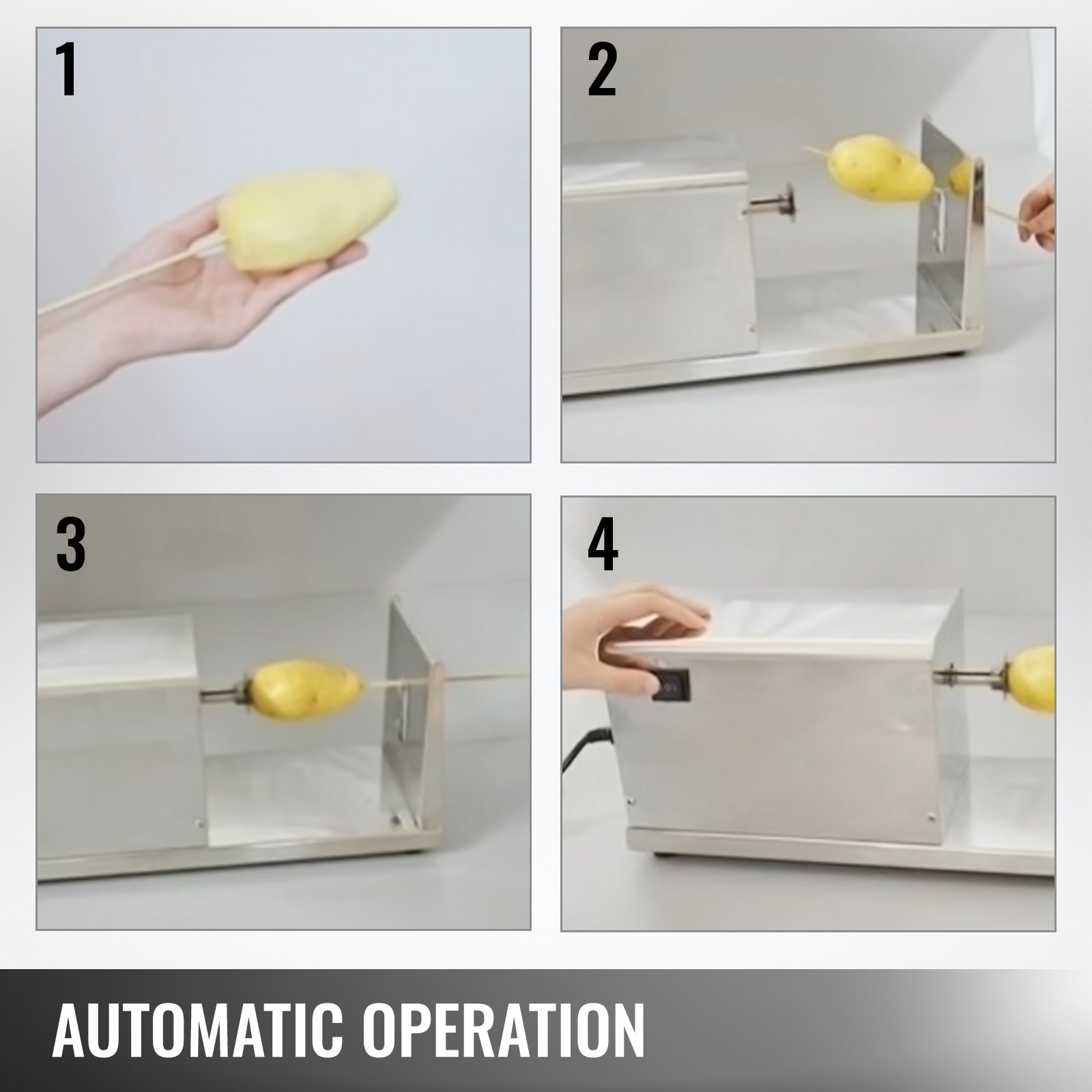 1

2

3

4

AUTOMATIC OPERATION