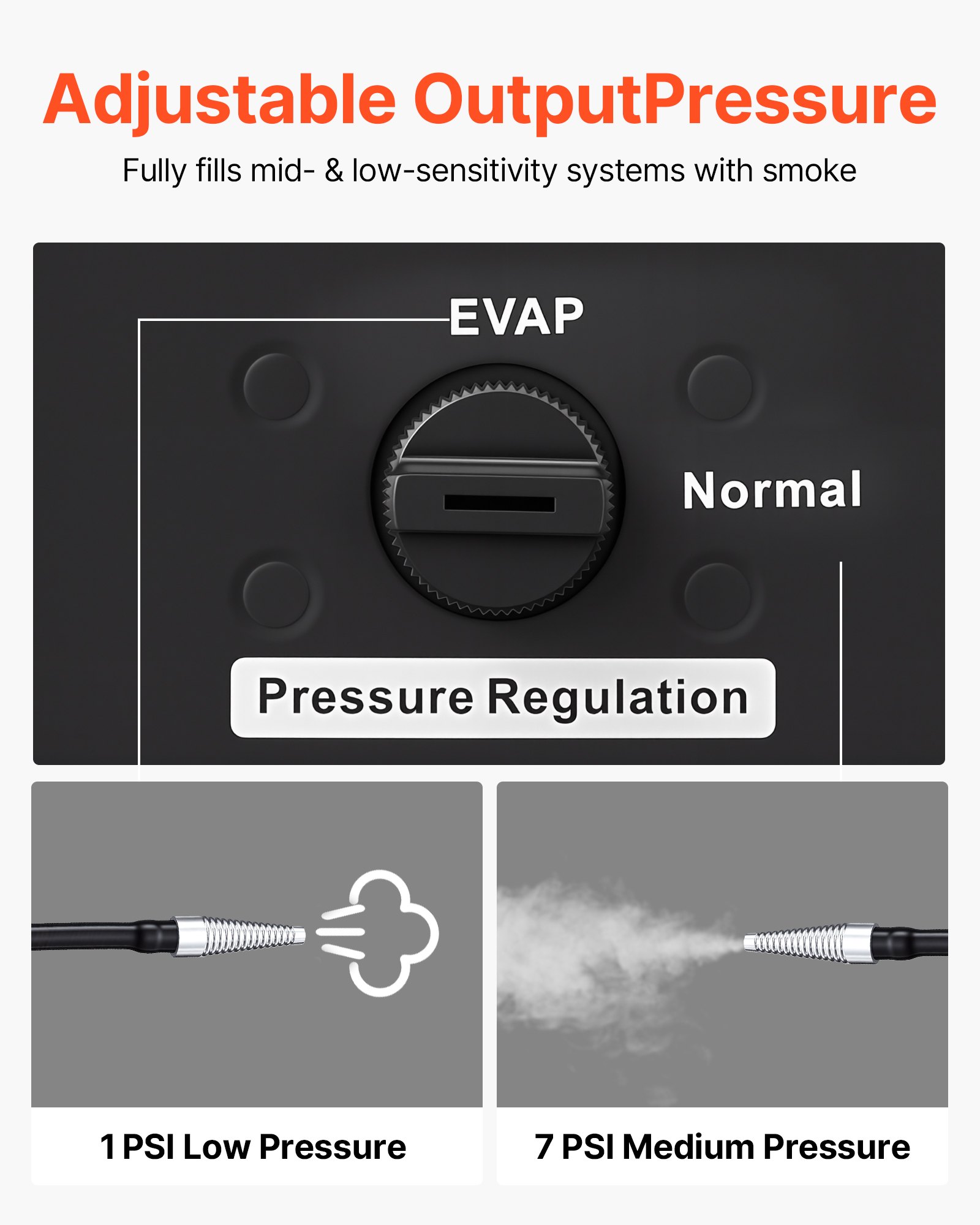 Adjustable OutputPressure

Fully fills mid- & low-sensitivity systems with smoke

EVAP

Normal

Pressure Regulation

1 PSI Low Pressure

7 PSI Medium Pressure