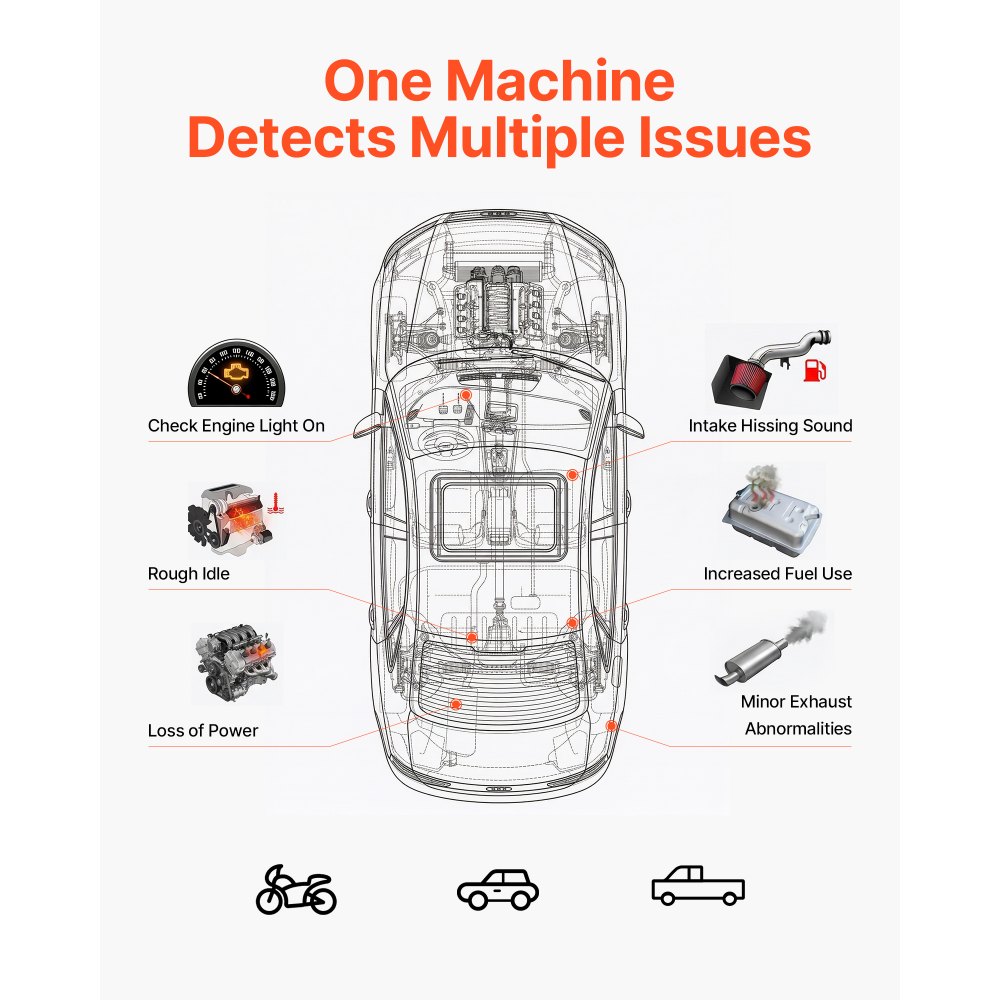 One Machine
Detects Multiple Issues

Check Engine Light On

Rough Idle

Loss of Power

Intake Hissing Sound

Increased Fuel Use

Minor Exhaust Abnormalities