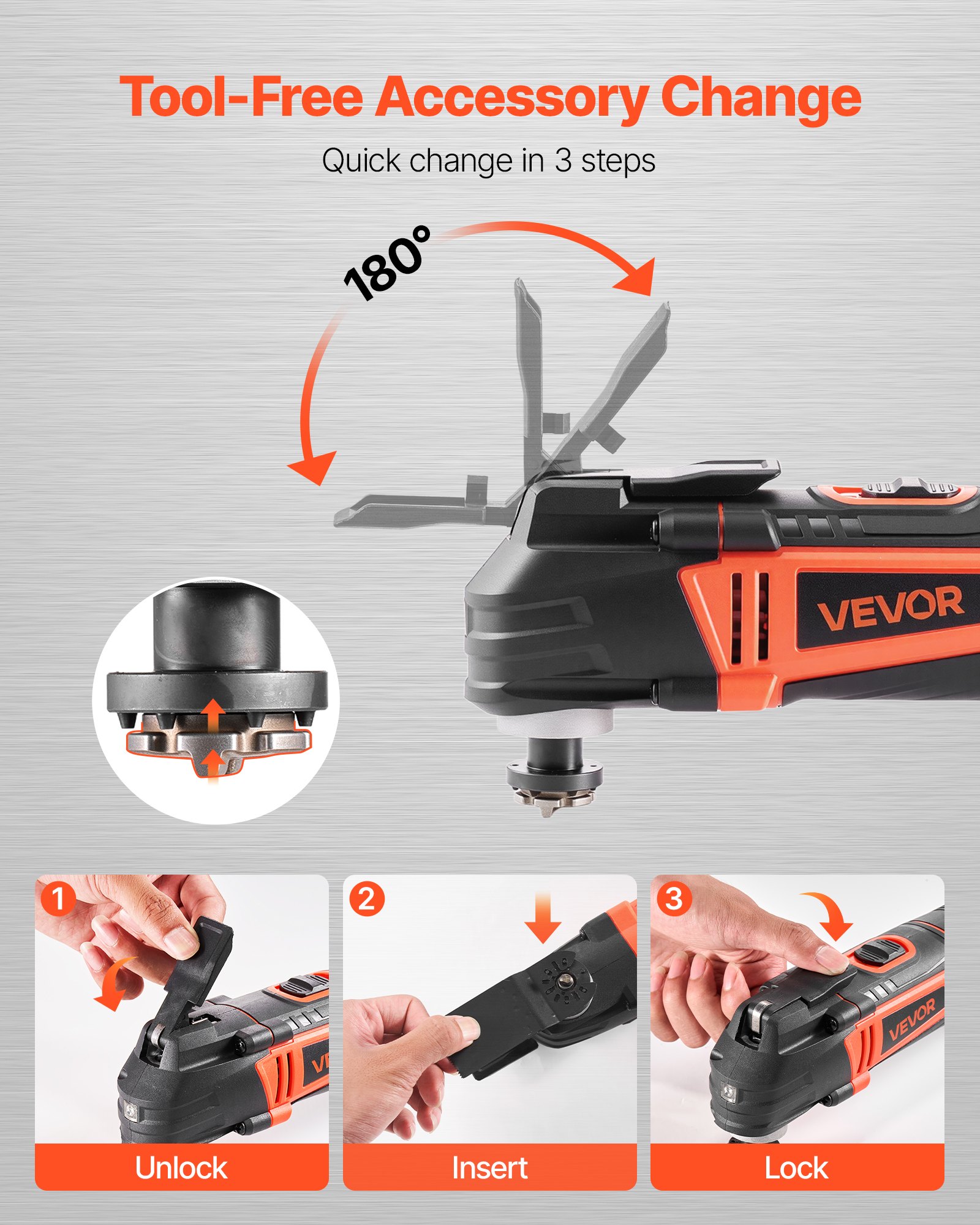 Tool-Free Accessory Change

Quick change in 3 steps

180°

VEVOR

1

Unlock

2

Insert

3

VEVOR

Lock